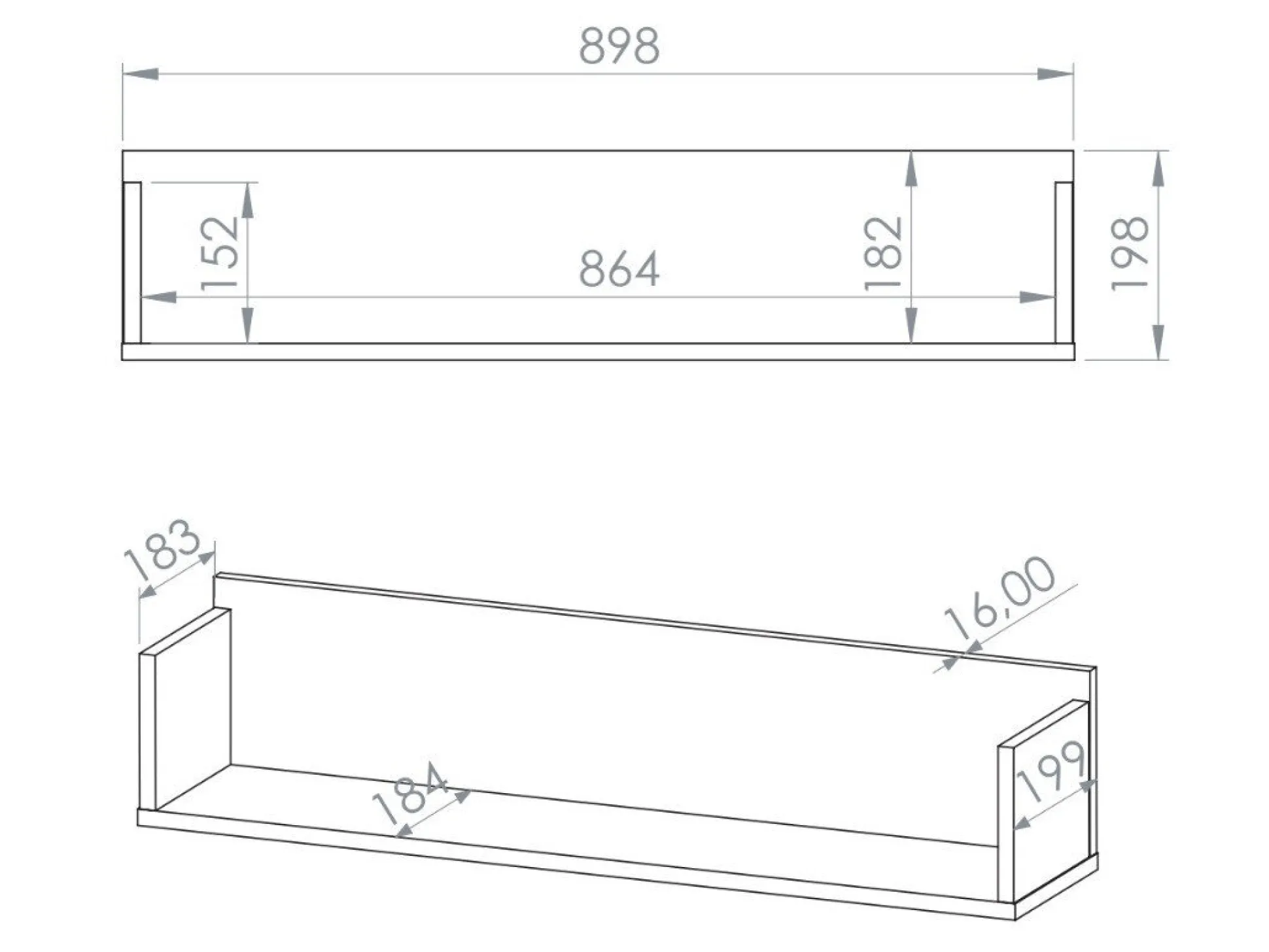 898
152
864
182
198
183
16,00
184
199