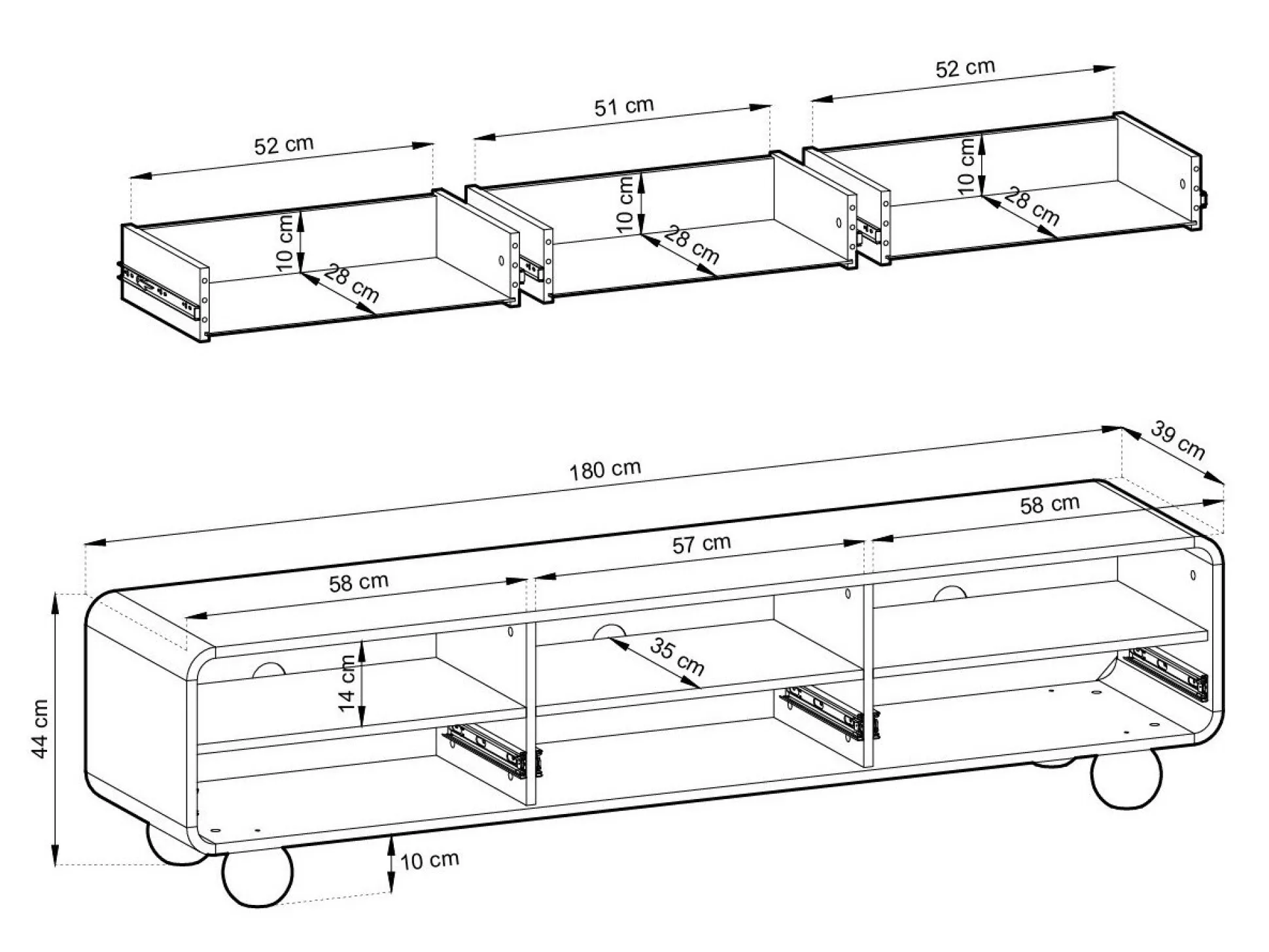 52 cm
51 cm
52 cm
10 cm
28 cm
10 cm
28 cm
10 cm
28 cm

180 cm
39 cm
58 cm
57 cm
58 cm
35 cm
14 cm
44 cm
10 cm