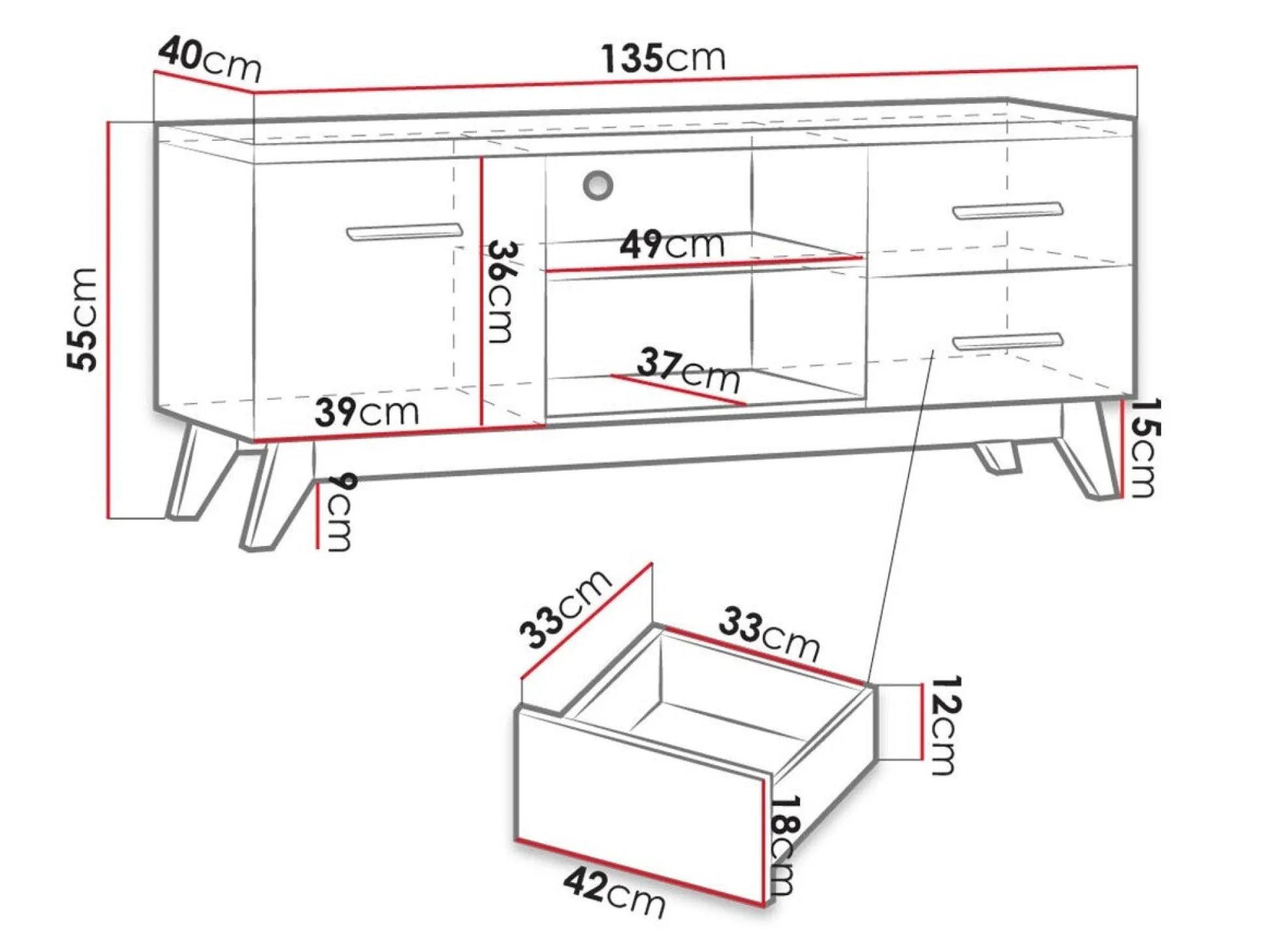 40cm
135cm
55cm
36cm
49cm
37cm
39cm
15cm
9cm
33cm
33cm
12cm
18cm
42cm