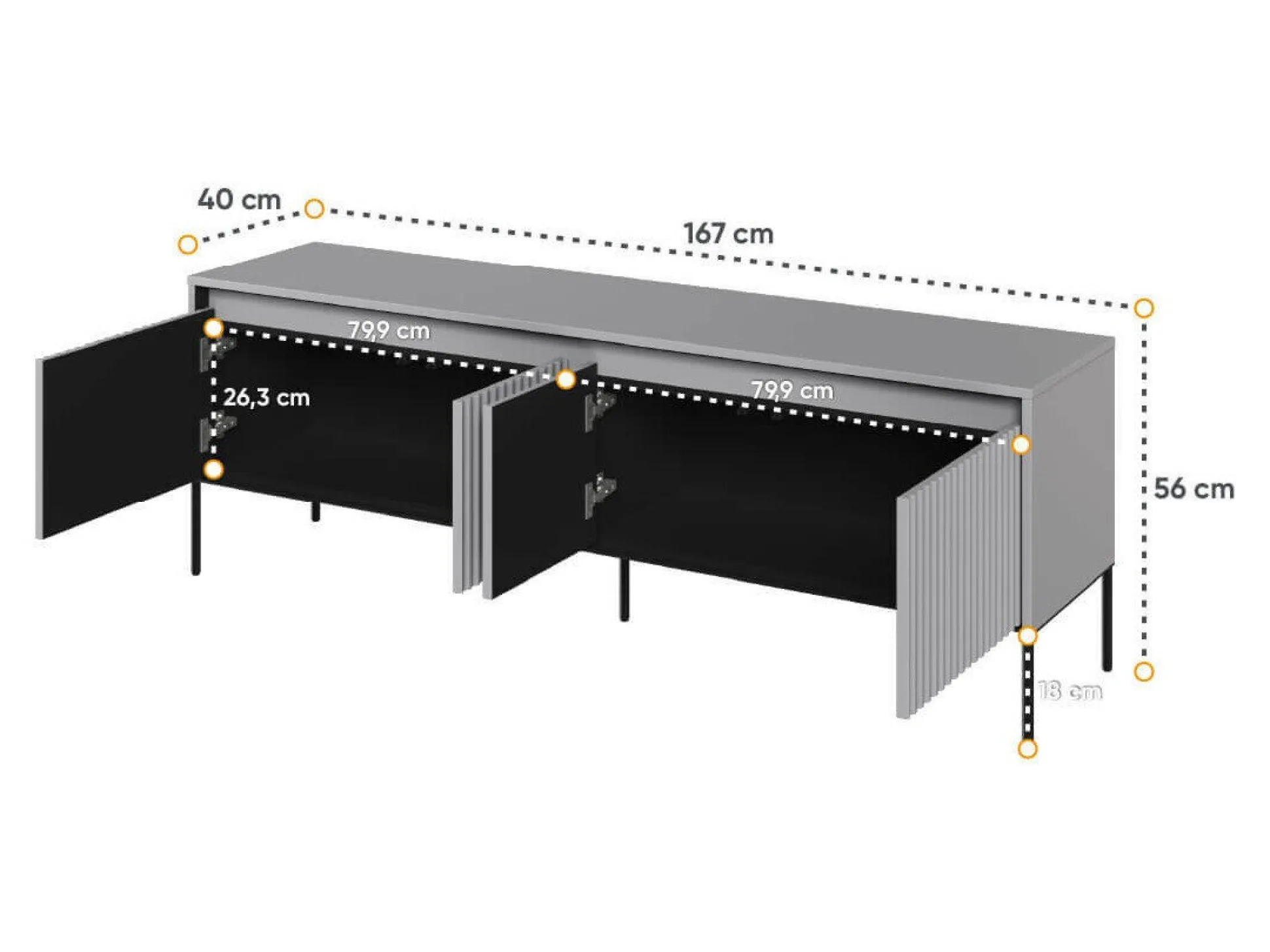 40 cm
167 cm
79,9 cm
26,3 cm
79,9 cm
56 cm
18 cm