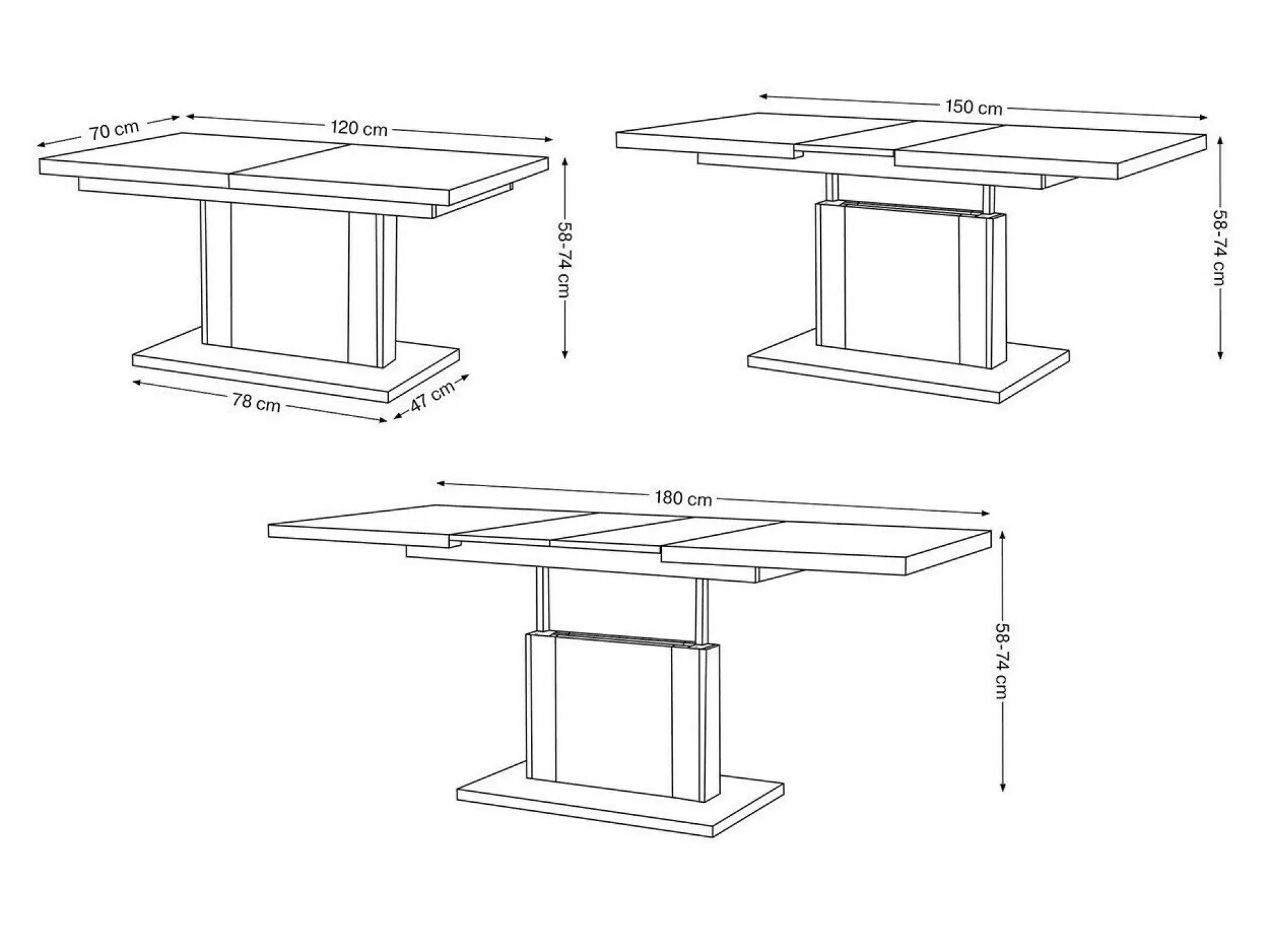 70 cm
120 cm
58-74 cm
78 cm
47 cm

150 cm
58-74 cm

180 cm
58-74 cm