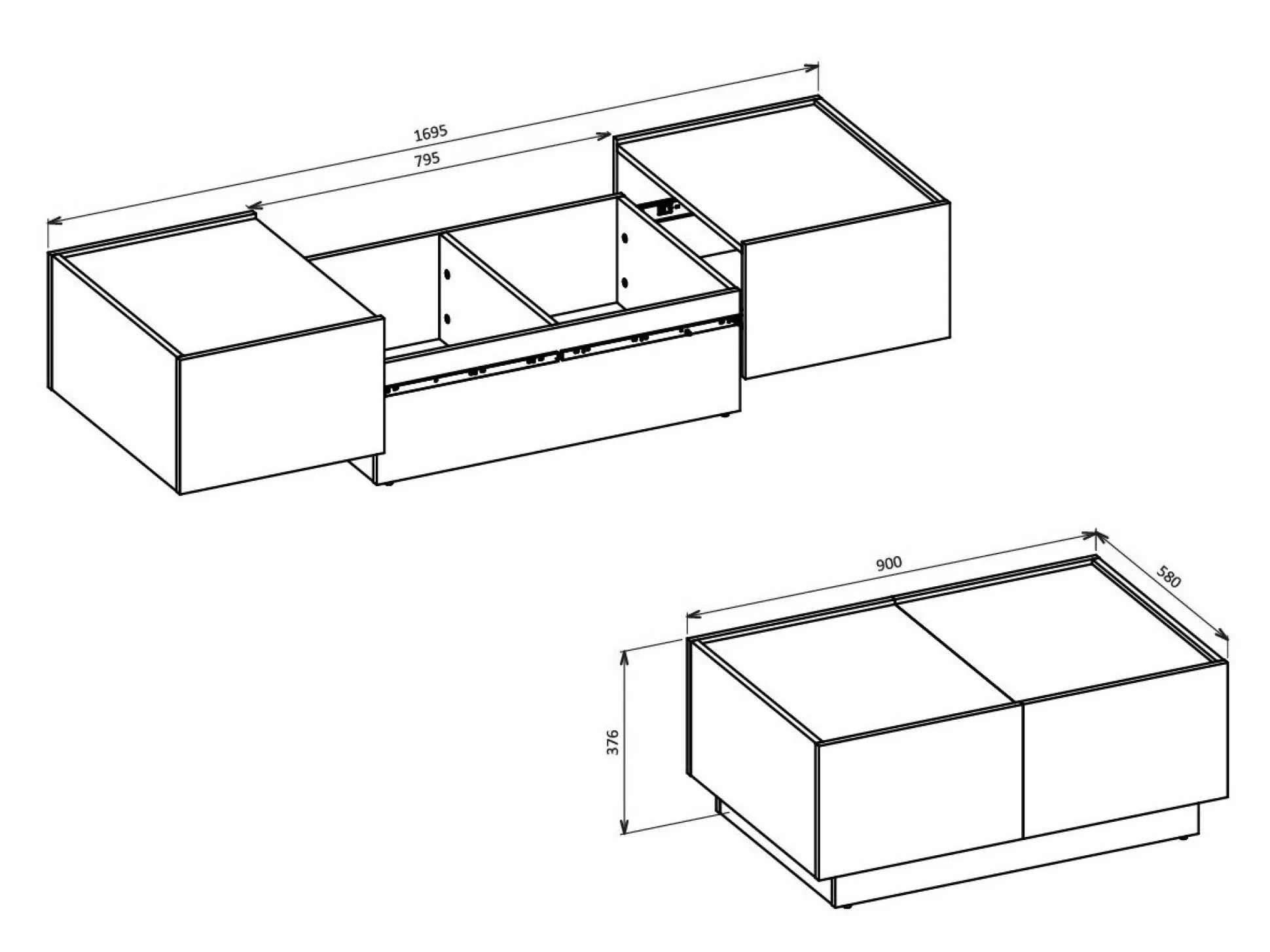 1695
795
900
580
376