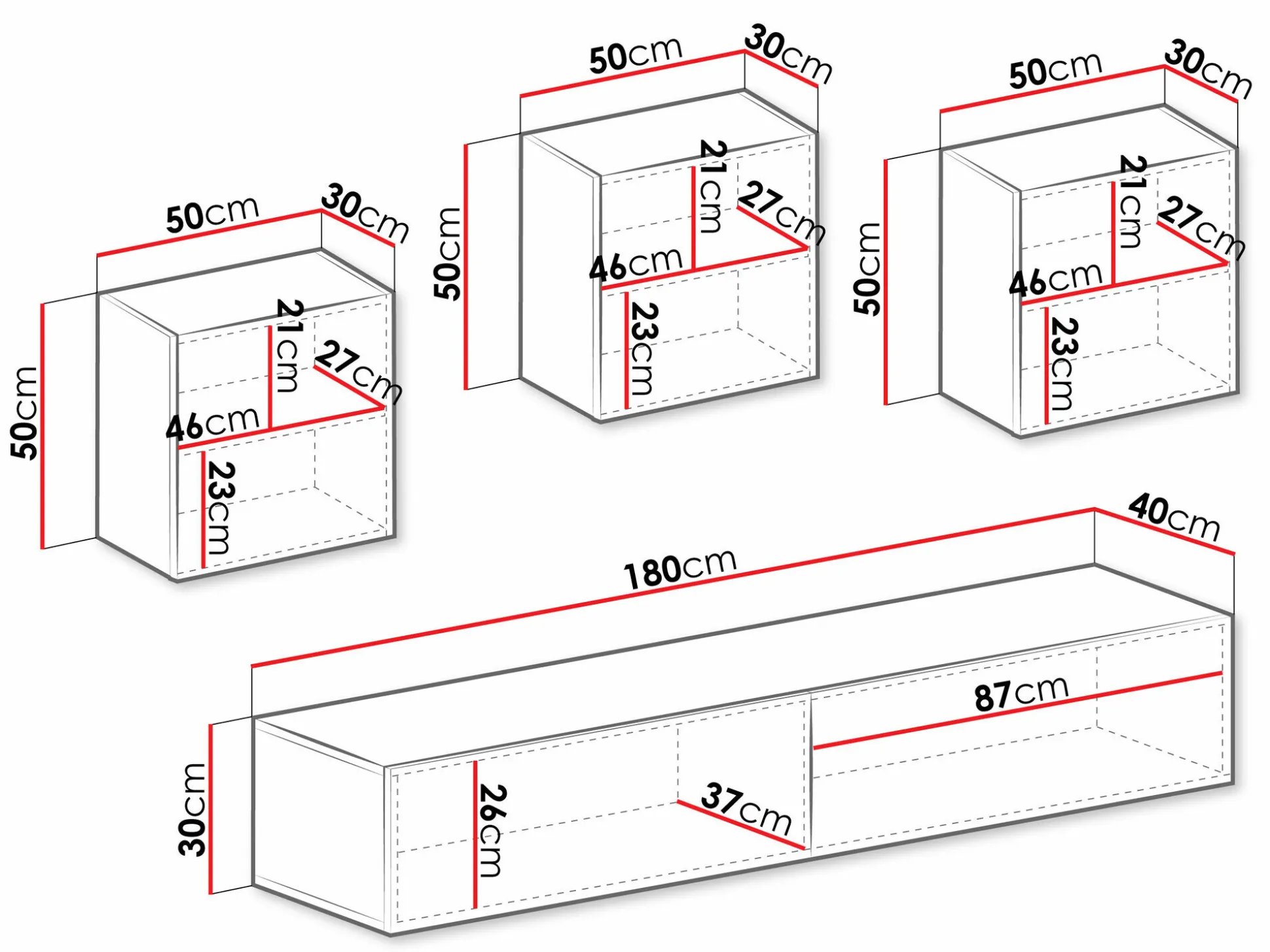 50cm
30cm
50cm
21cm
27cm
46cm
23cm

50cm
30cm
50cm
21cm
27cm
46cm
23cm

50cm
30cm
50cm
21cm
27cm
46cm
23cm

180cm
40cm
30cm
87cm
26cm
37cm