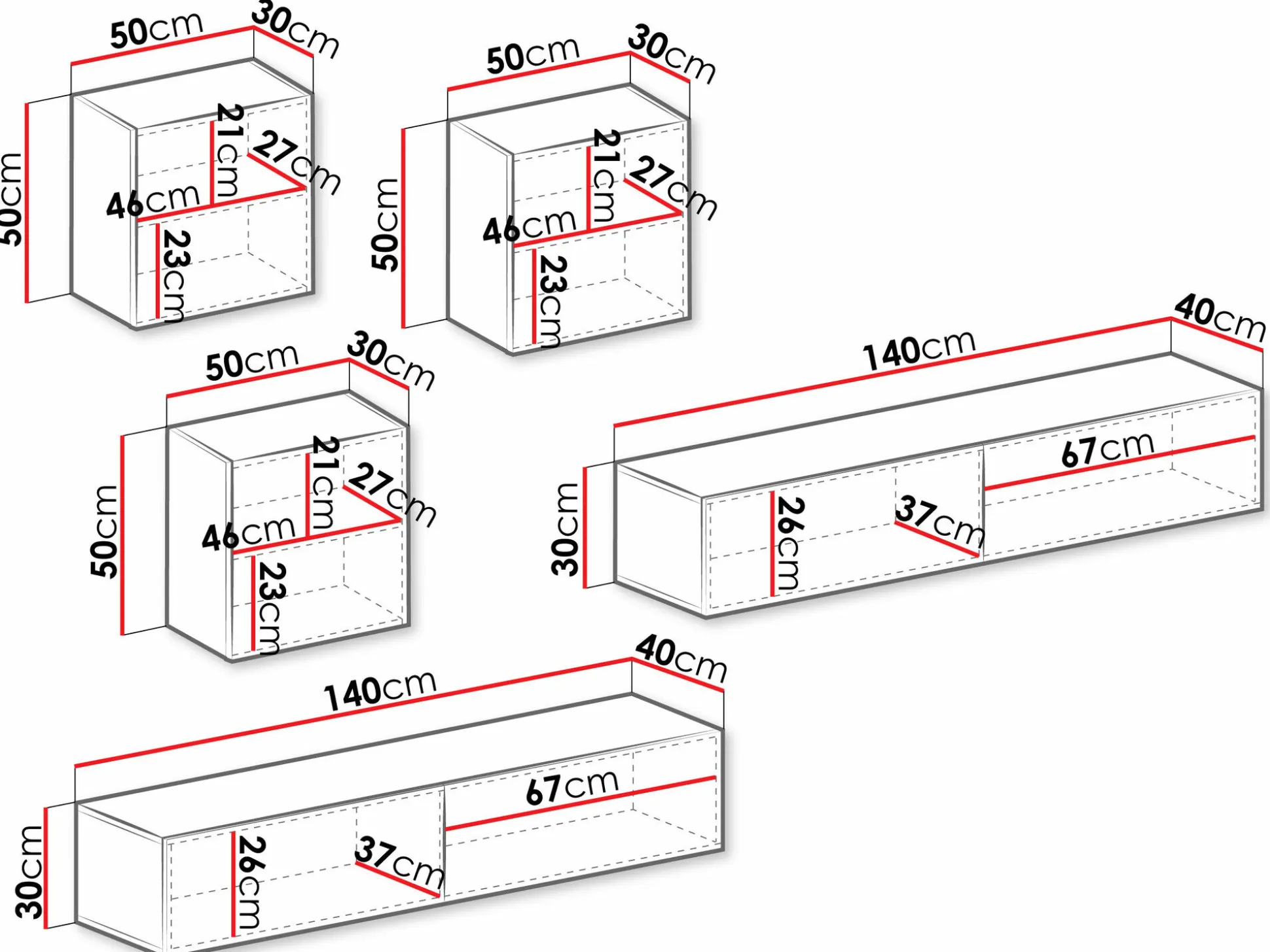 50cm
30cm
50cm
21cm
27cm
46cm
23cm

50cm
30cm
50cm
21cm
27cm
46cm
23cm

50cm
30cm
50cm
21cm
27cm
46cm
23cm

140cm
40cm
30cm
67cm
26cm
37cm

140cm
40cm
30cm
67cm
26cm
37cm