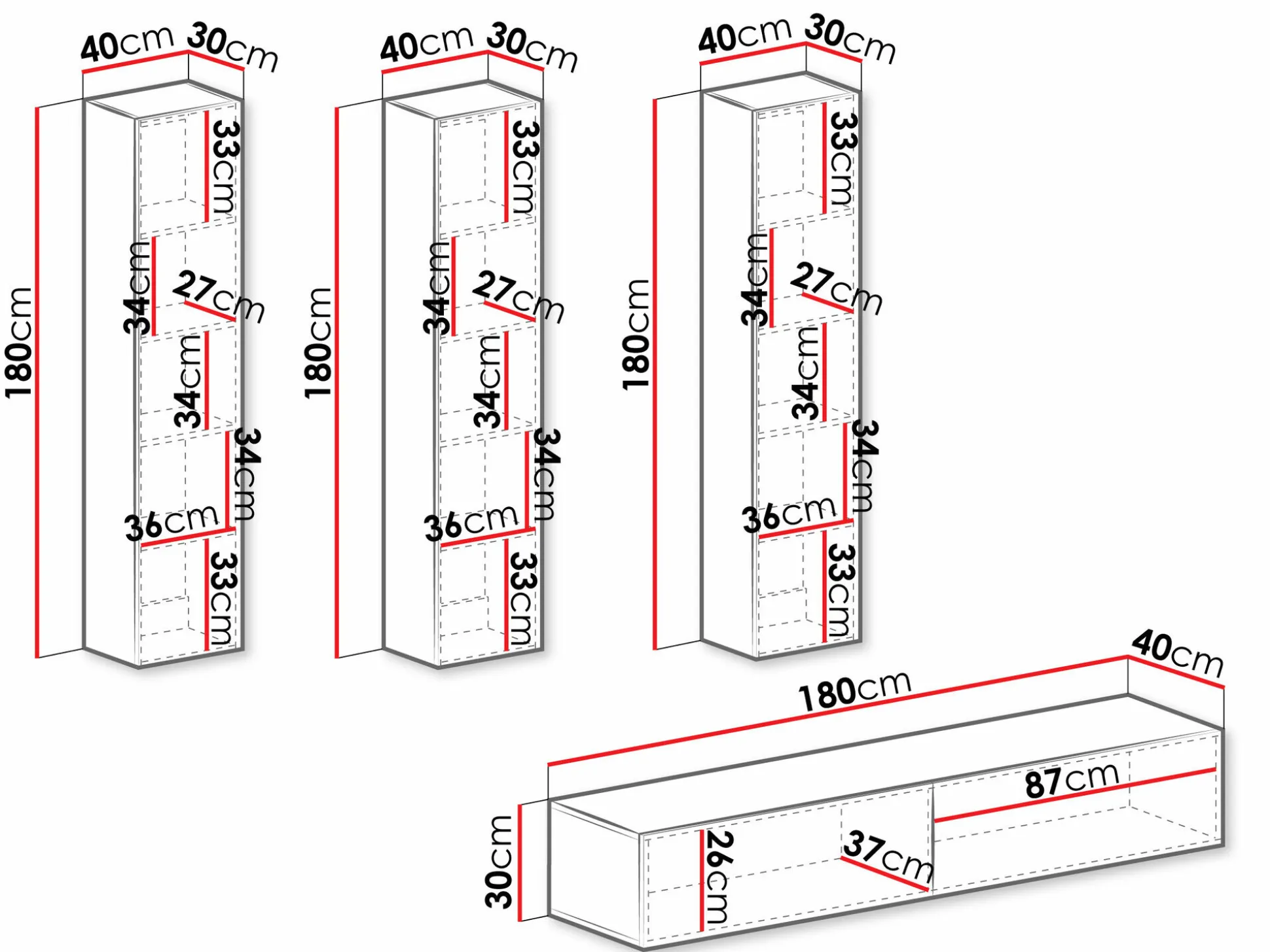 40cm 30cm
180cm
33cm
34cm
27cm
34cm
34cm
36cm
33cm

40cm 30cm
180cm
33cm
34cm
27cm
34cm
34cm
36cm
33cm

40cm 30cm
180cm
33cm
34cm
27cm
34cm
34cm
36cm
33cm

180cm
40cm
30cm
87cm
26cm
37cm