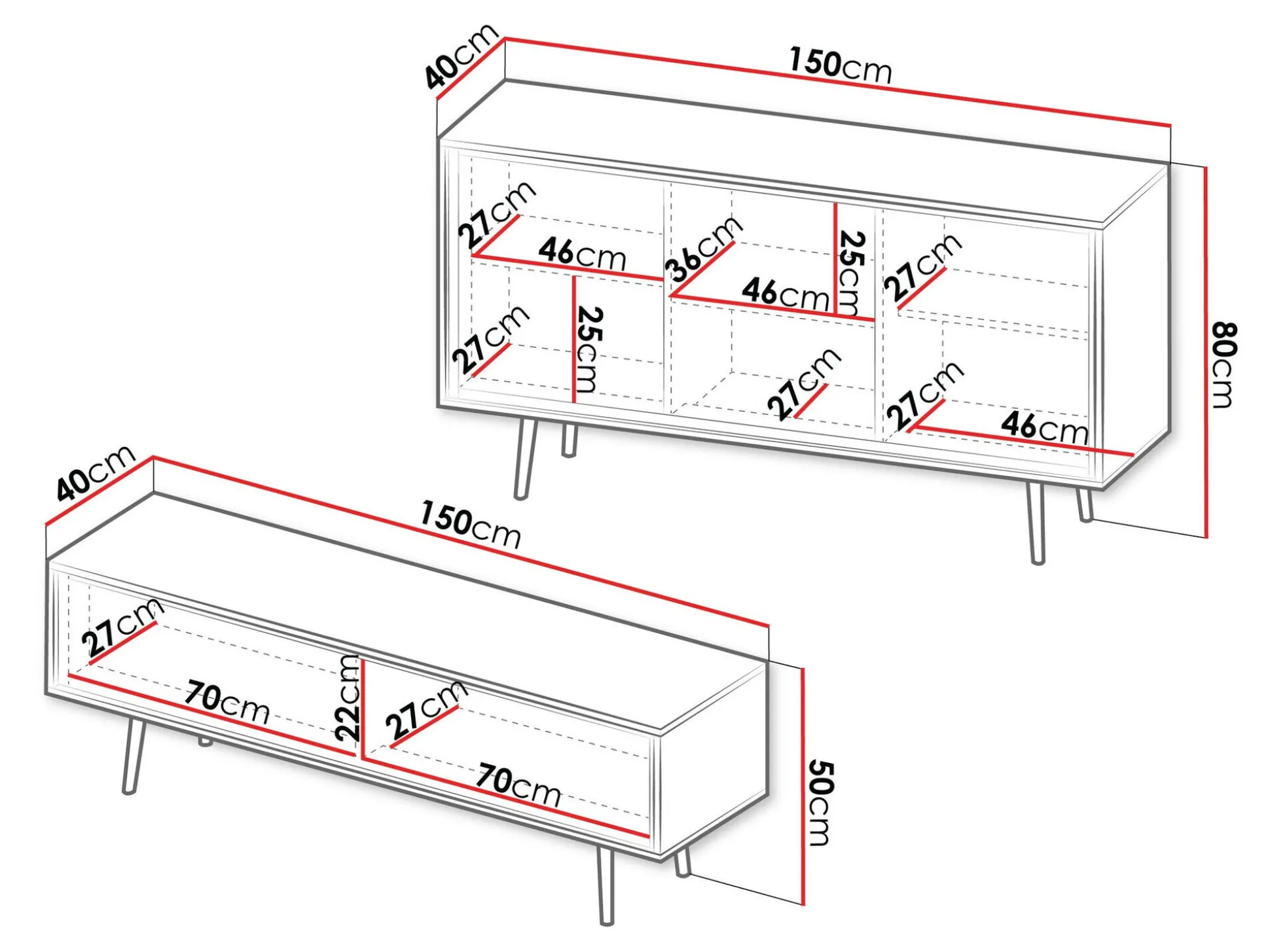 40cm
150cm
27cm
46cm
36cm
25cm
27cm
46cm
27cm
25cm
27cm
27cm
46cm
80cm
40cm
150cm
27cm
70cm
22cm
27cm
70cm
50cm