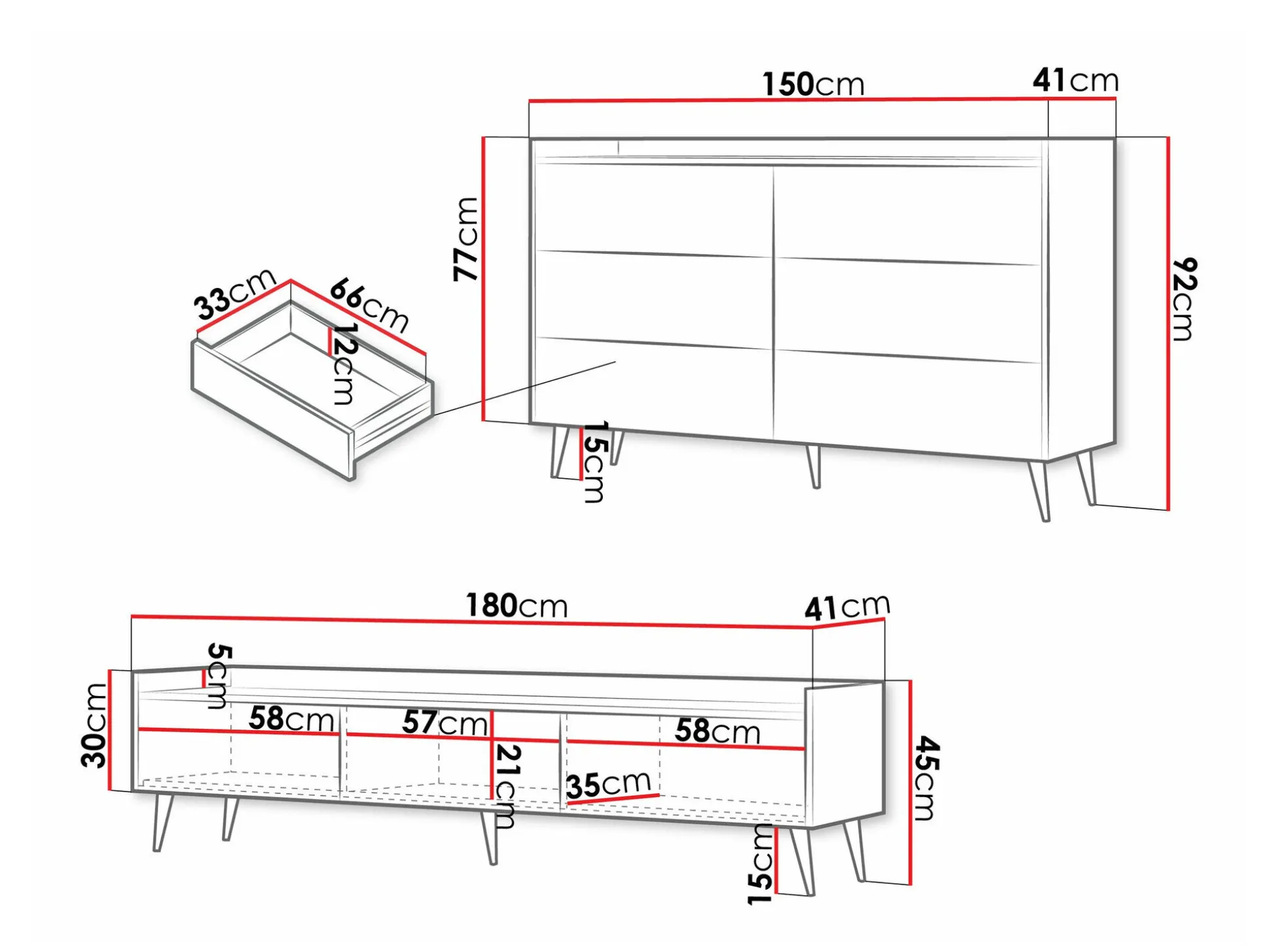 150cm
41cm
77cm
92cm
33cm
66cm
12cm
15cm
180cm
41cm
5cm
30cm
58cm
57cm
58cm
21cm
35cm
45cm
15cm