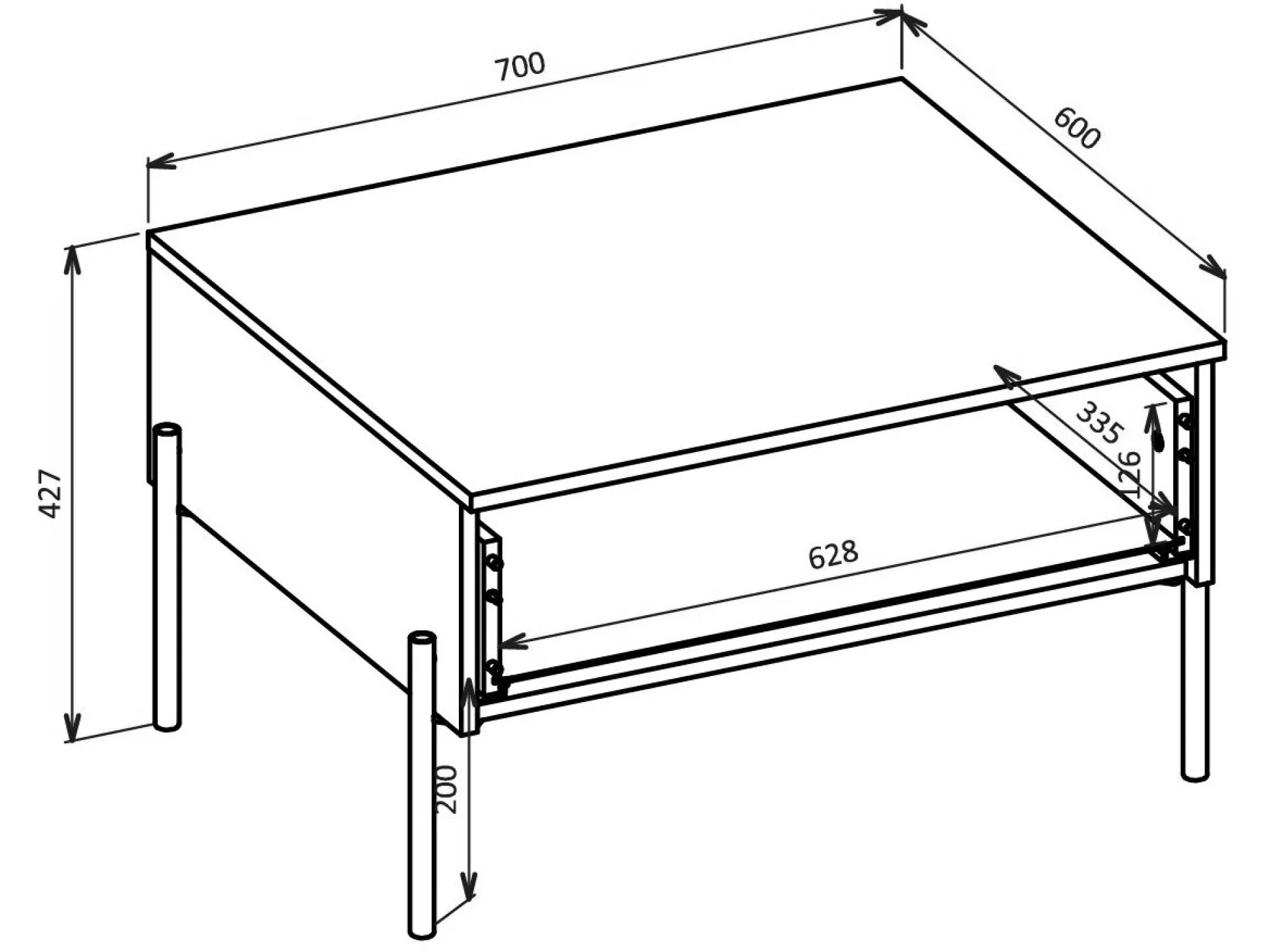 700
600
427
335
126
628
200