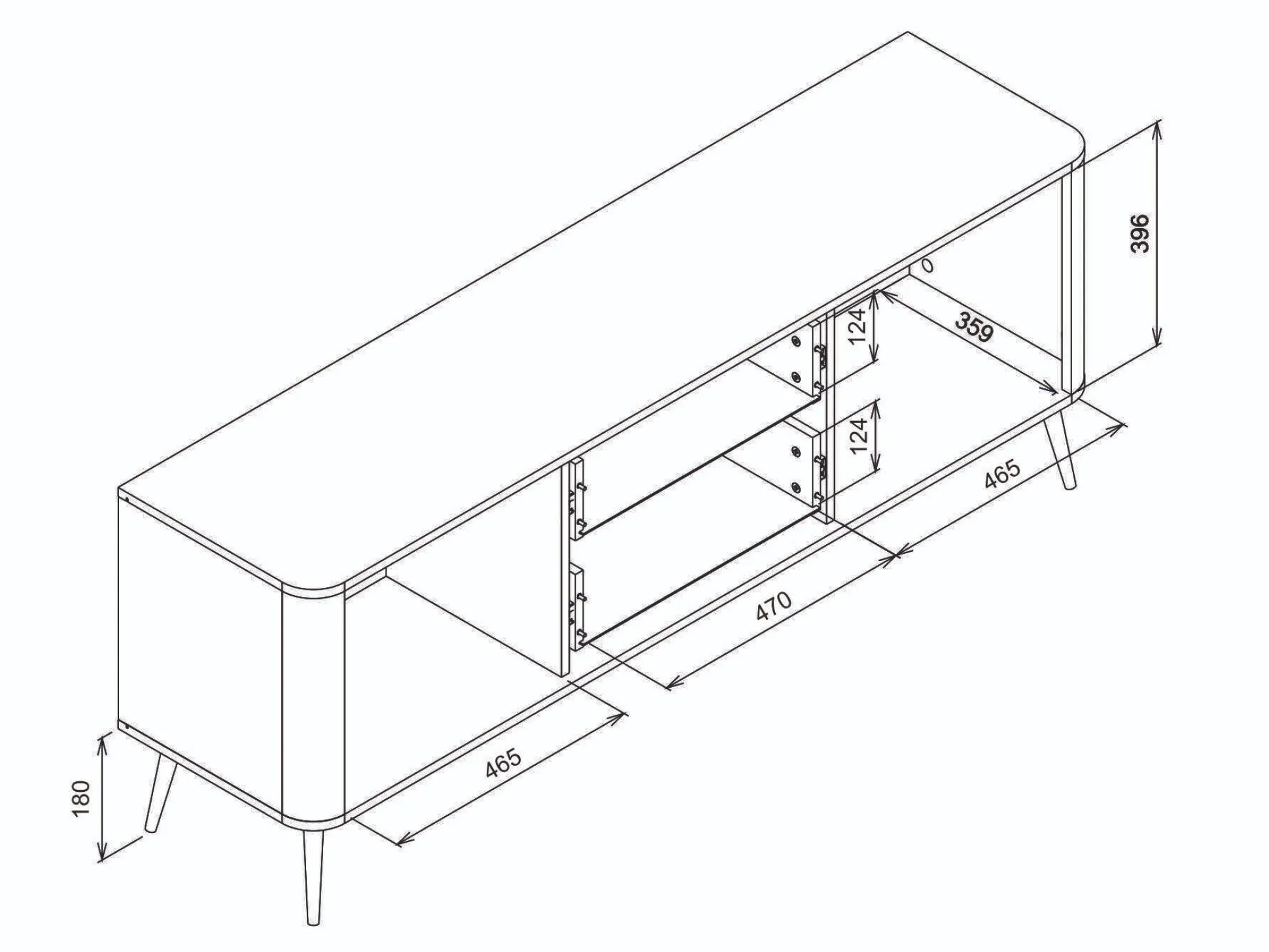 396
124
359
124
465
470
465
180