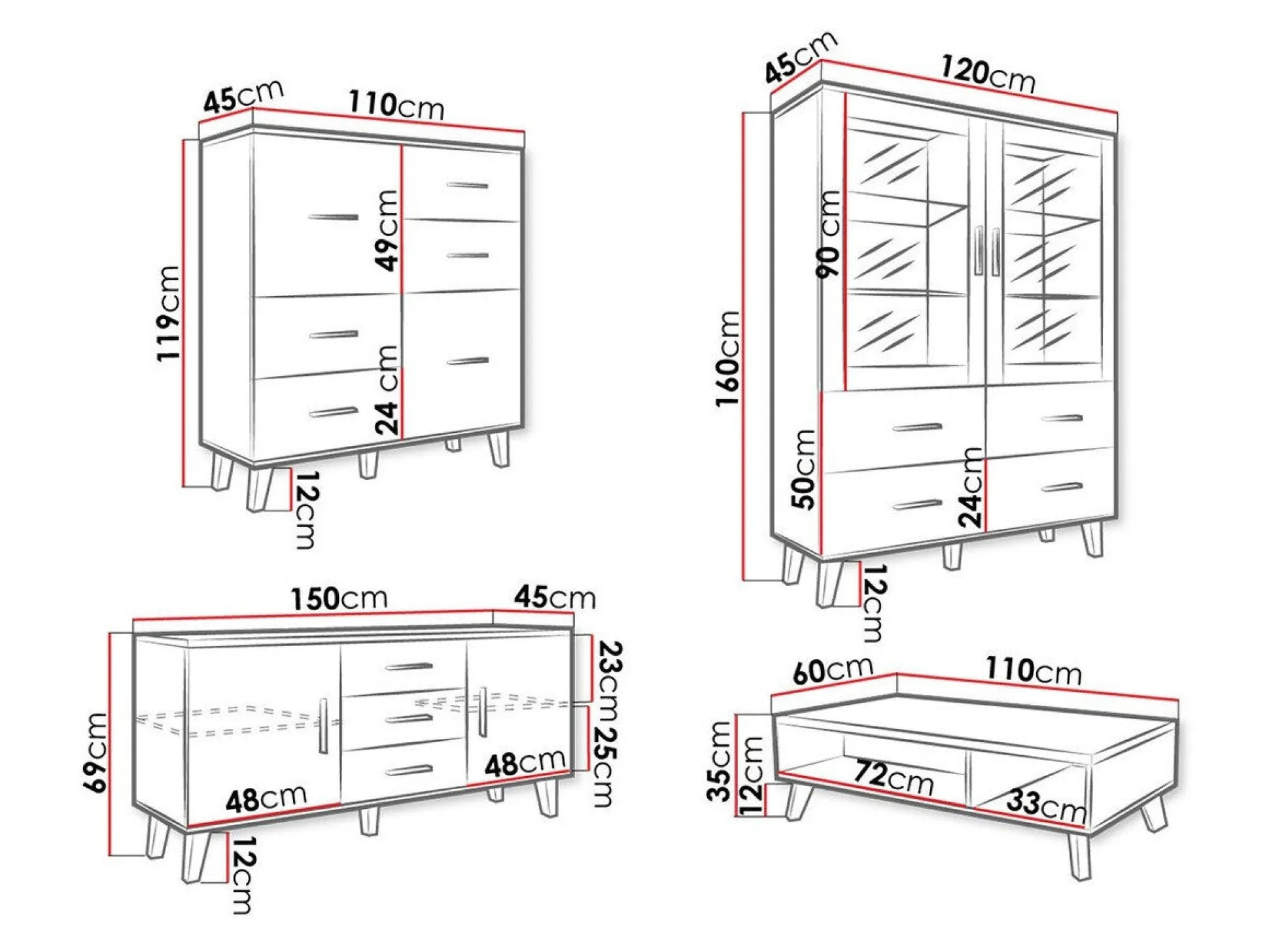 45cm
110cm
119cm
49cm
24 cm
12cm

45cm
120cm
160cm
90 cm
50cm
24cm
12cm

150cm
45cm
69cm
23cm
25cm
48cm
48cm
12cm

60cm
110cm
35cm
12cm
72cm
33cm