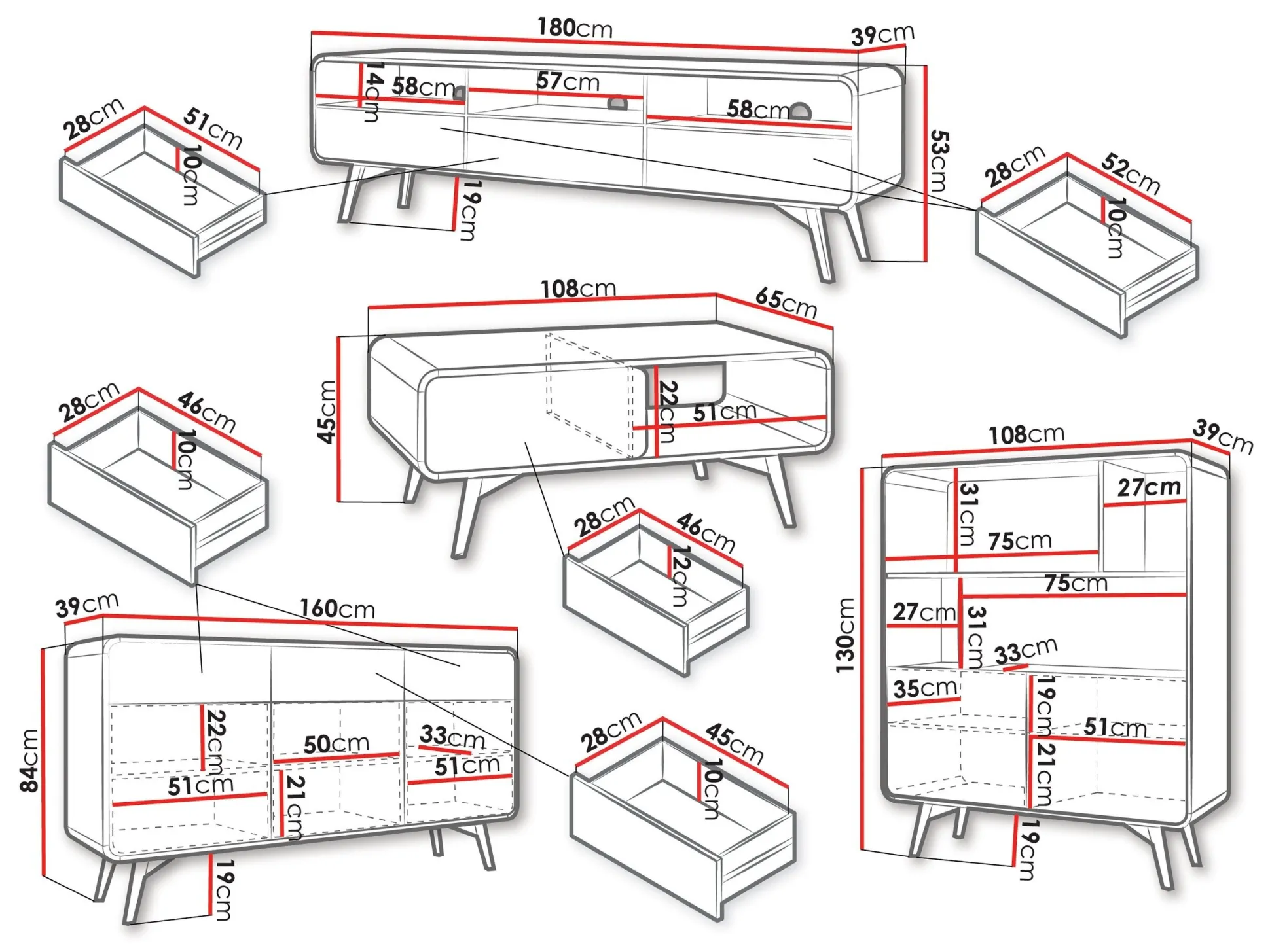 180cm
39cm
14cm
58cm
57cm
58cm
53cm
19cm
28cm
51cm
10cm
28cm
52cm
10cm
108cm
65cm
45cm
22cm
51cm
28cm
46cm
10cm
28cm
46cm
12cm
108cm
39cm
31cm
27cm
75cm
75cm
27cm
31cm
33cm
130cm
35cm
19cm
51cm
21cm
19cm
39cm
160cm
84cm
22cm
50cm
33cm
51cm
51cm
21cm
19cm
28cm
45cm
10cm