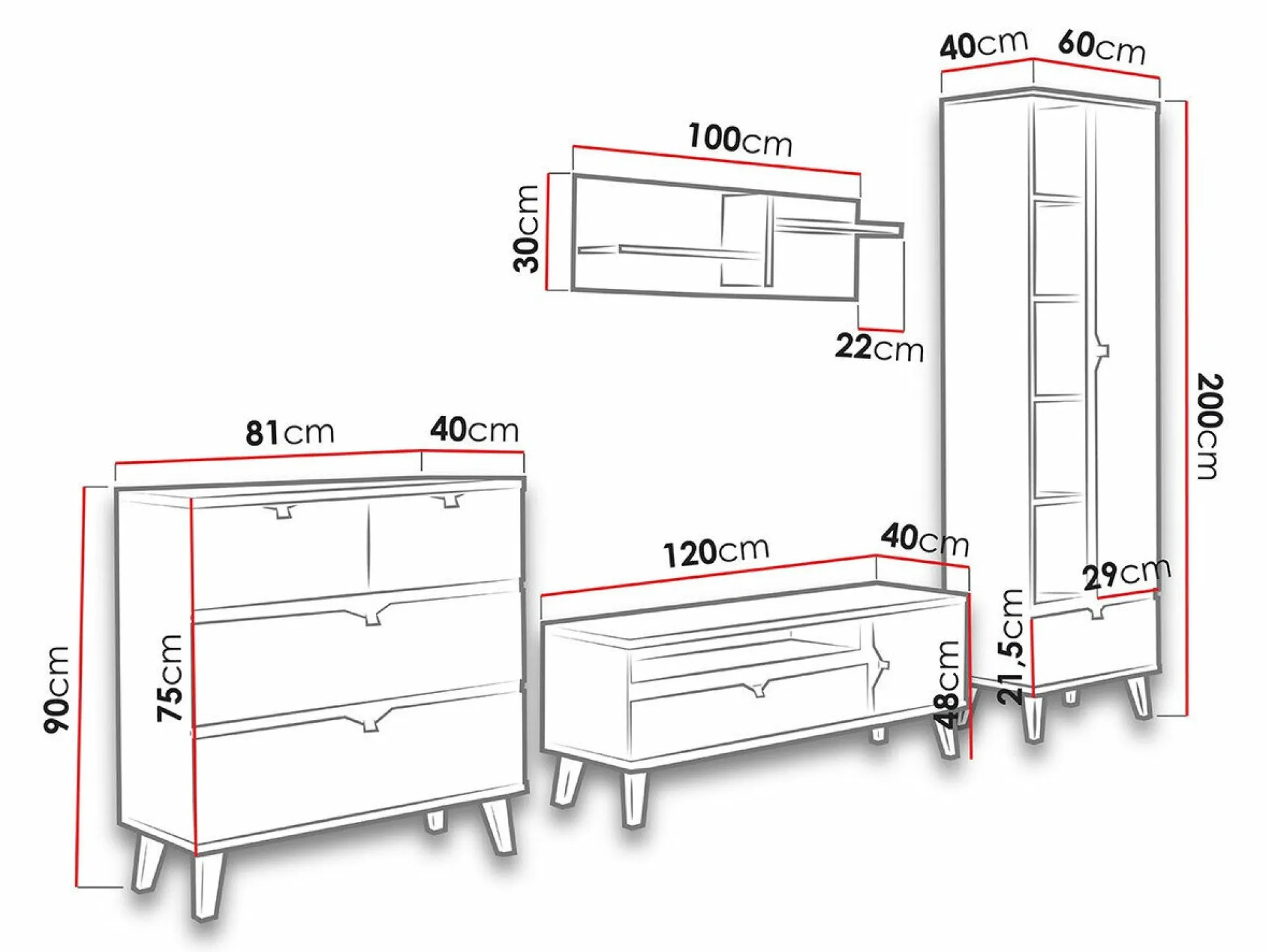 40cm
60cm
100cm
30cm
22cm
200cm
81cm
40cm
120cm
40cm
29cm
21,5cm
48cm
90cm
75cm