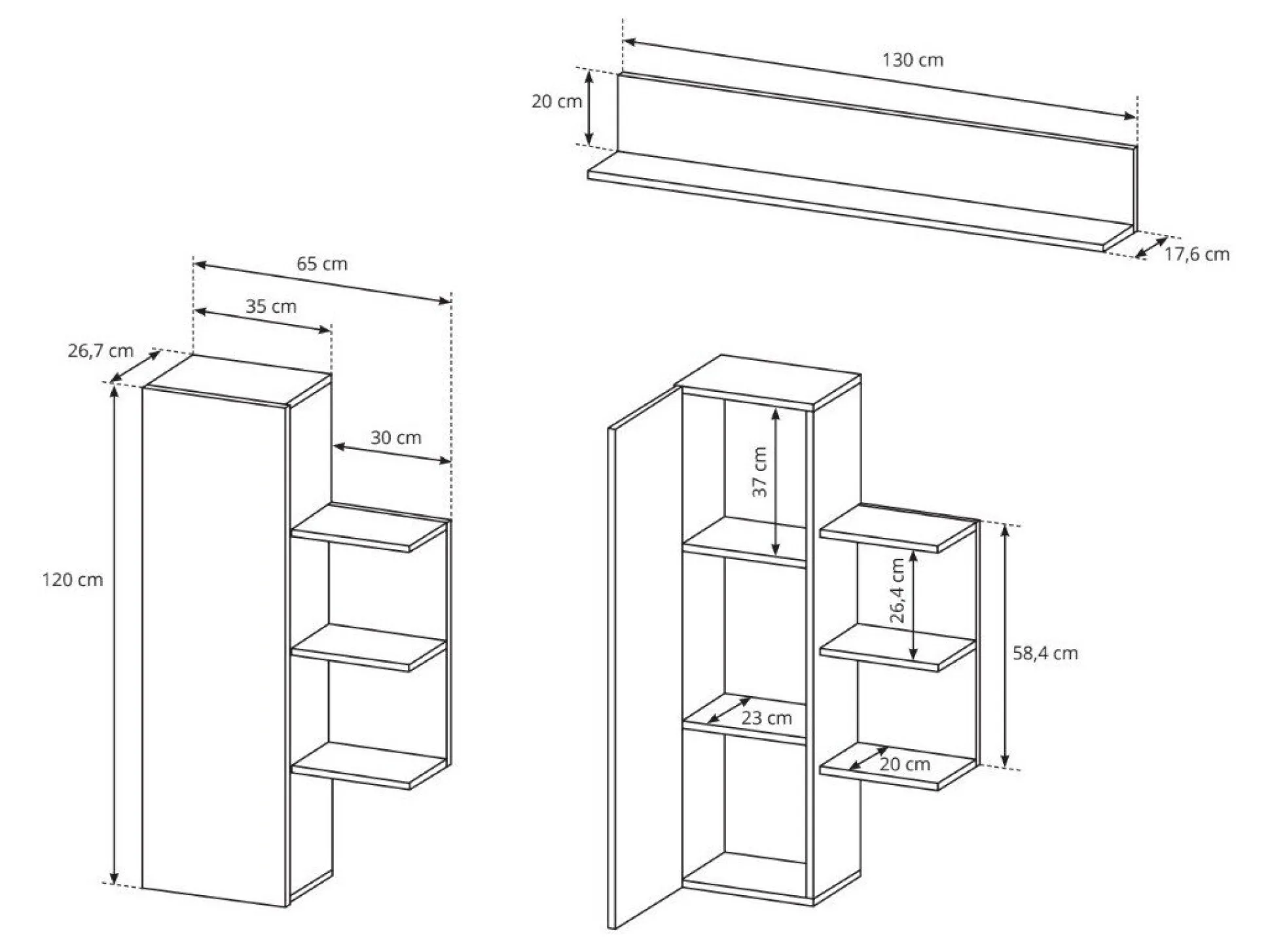 130 cm
20 cm
17,6 cm
65 cm
35 cm
26,7 cm
30 cm
120 cm
37 cm
26,4 cm
58,4 cm
23 cm
20 cm