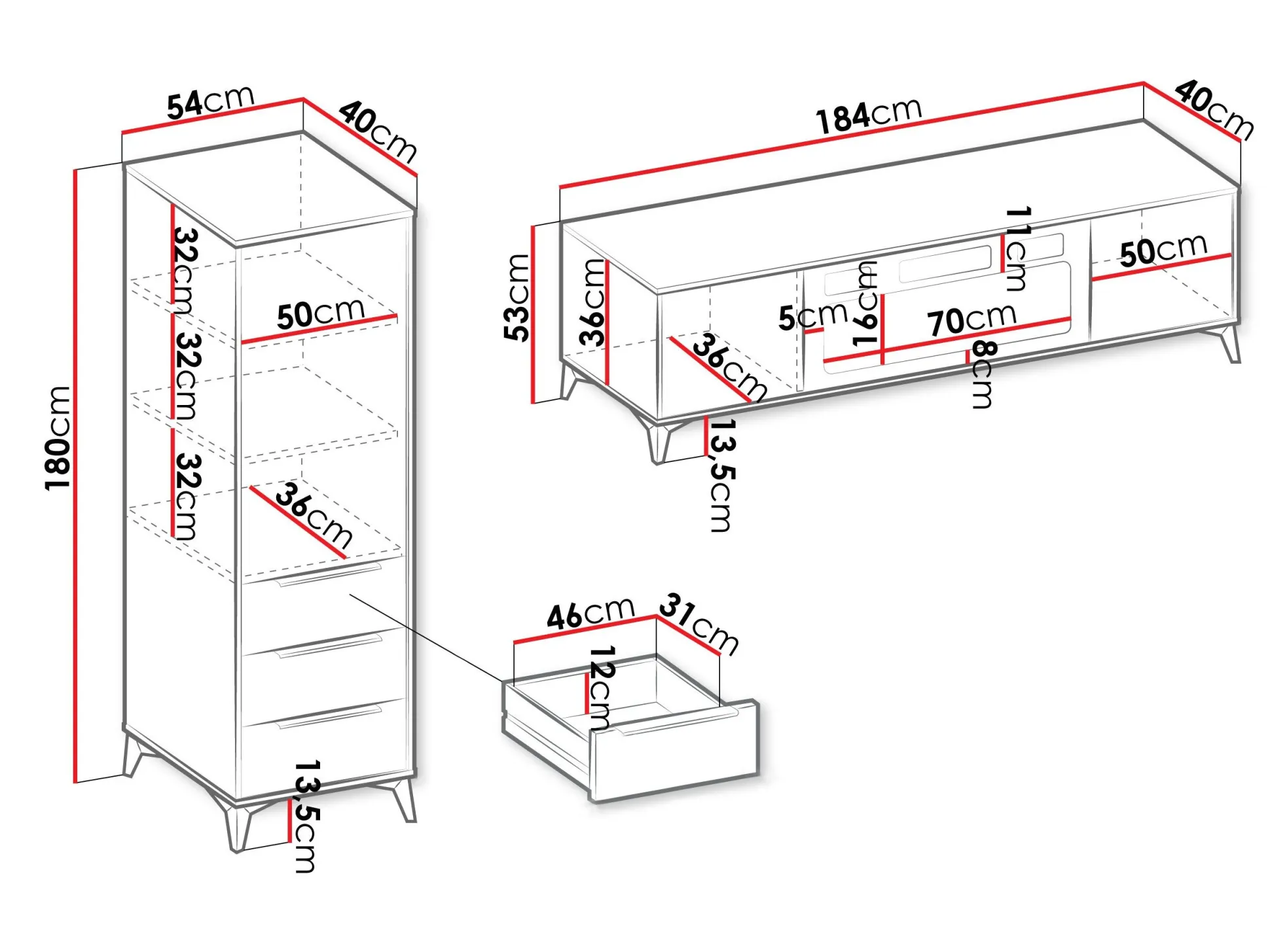 54cm
40cm
180cm
32cm
32cm
32cm
50cm
36cm
13,5cm
184cm
40cm
53cm
36cm
36cm
5cm
16cm
11cm
70cm
8cm
50cm
13,5cm
46cm
31cm
12cm