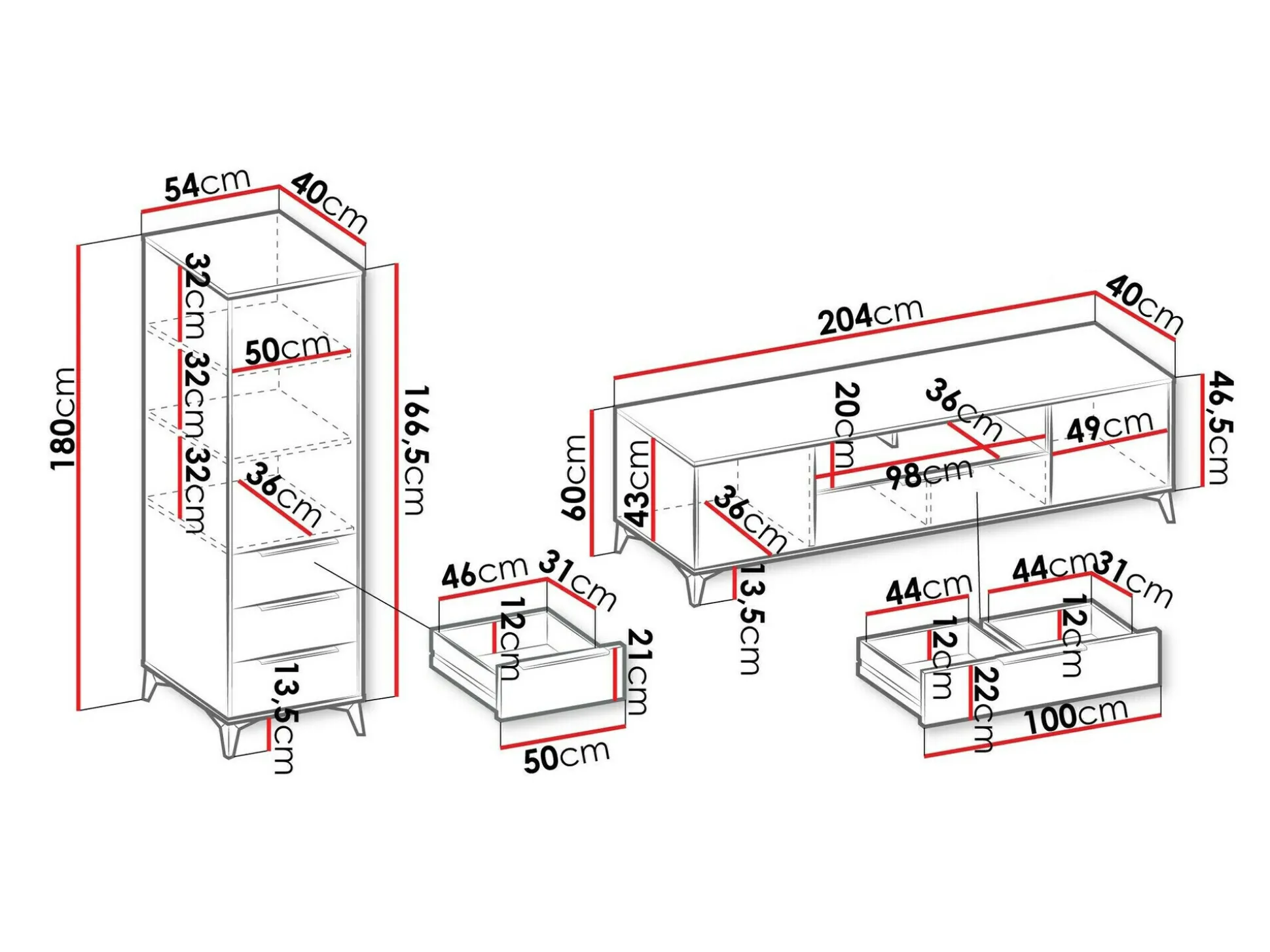 54cm
40cm
180cm
32cm
32cm
32cm
50cm
36cm
166,5cm
13,5cm
46cm
31cm
12cm
21cm
50cm
204cm
40cm
60cm
43cm
36cm
20cm
36cm
98cm
49cm
46,5cm
13,5cm
44cm
44cm
31cm
12cm
12cm
22cm
100cm