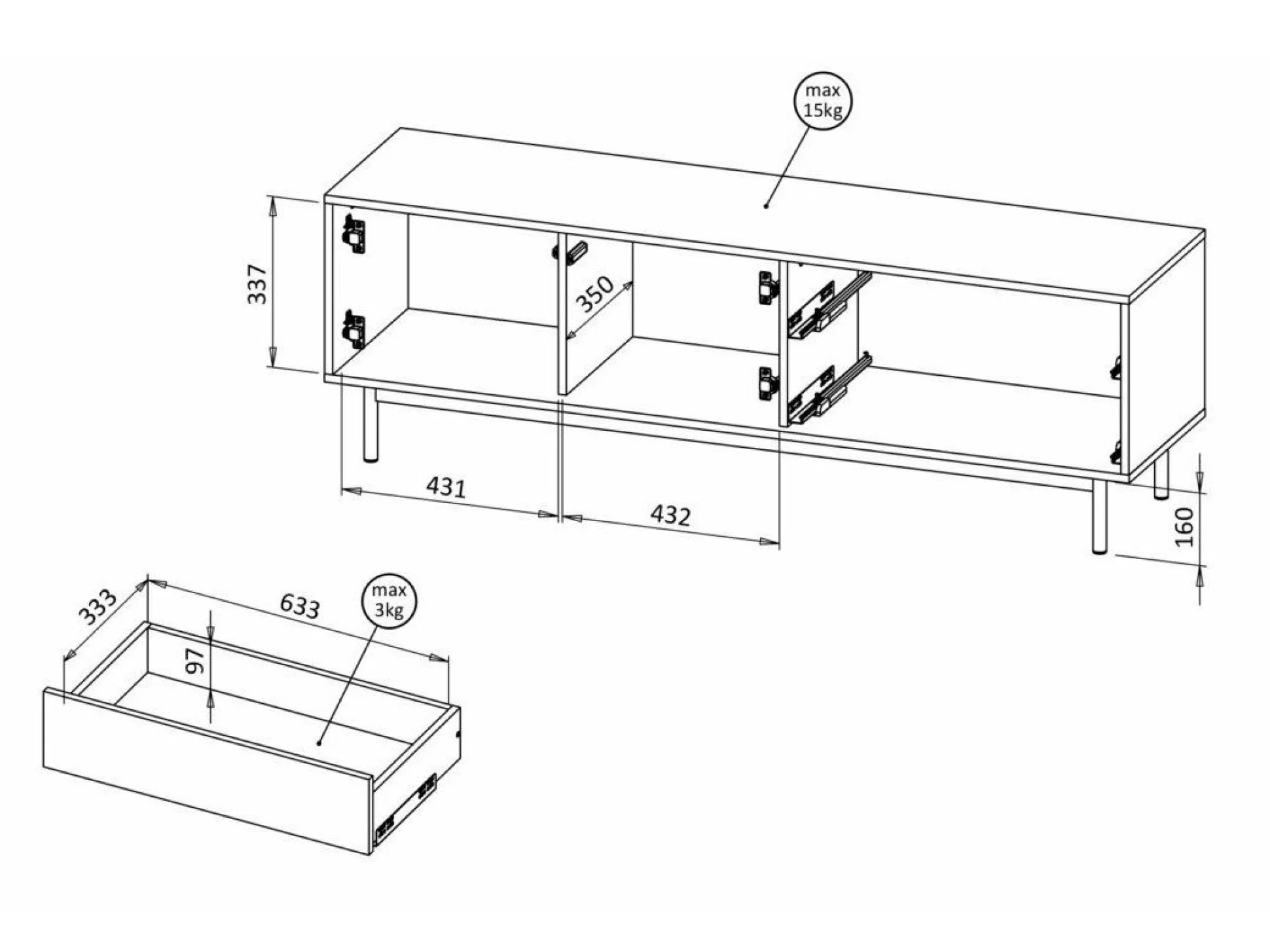 max
15kg

337

350

431

432

160

333

633

max
3kg

97