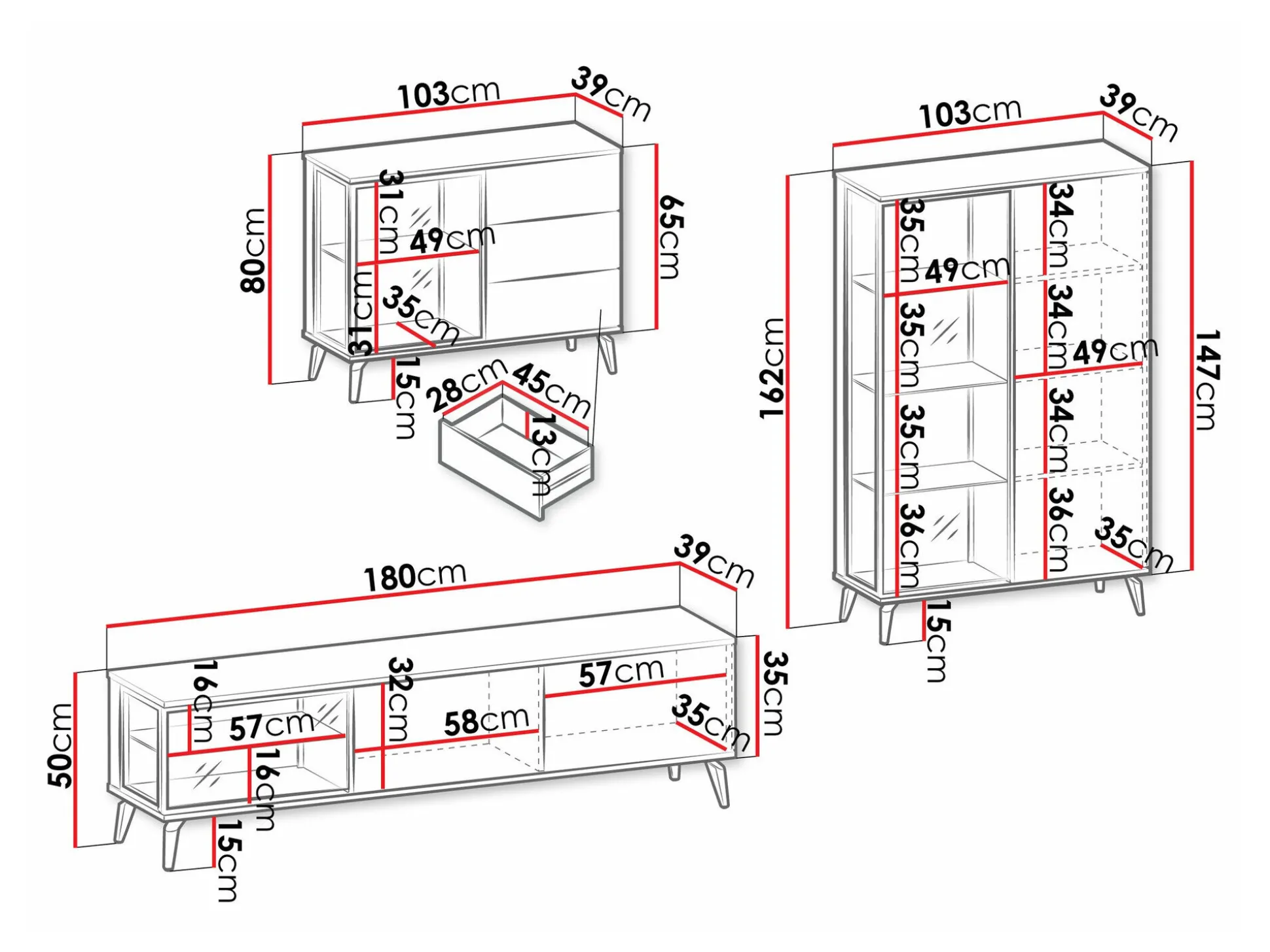 103cm
39cm
80cm
31cm
49cm
31cm
35cm
65cm
15cm
28cm
45cm
13cm
103cm
39cm
162cm
35cm
49cm
35cm
35cm
36cm
34cm
34cm
49cm
34cm
36cm
35cm
147cm
15cm
180cm
39cm
50cm
16cm
57cm
16cm
32cm
58cm
57cm
35cm
35cm
15cm