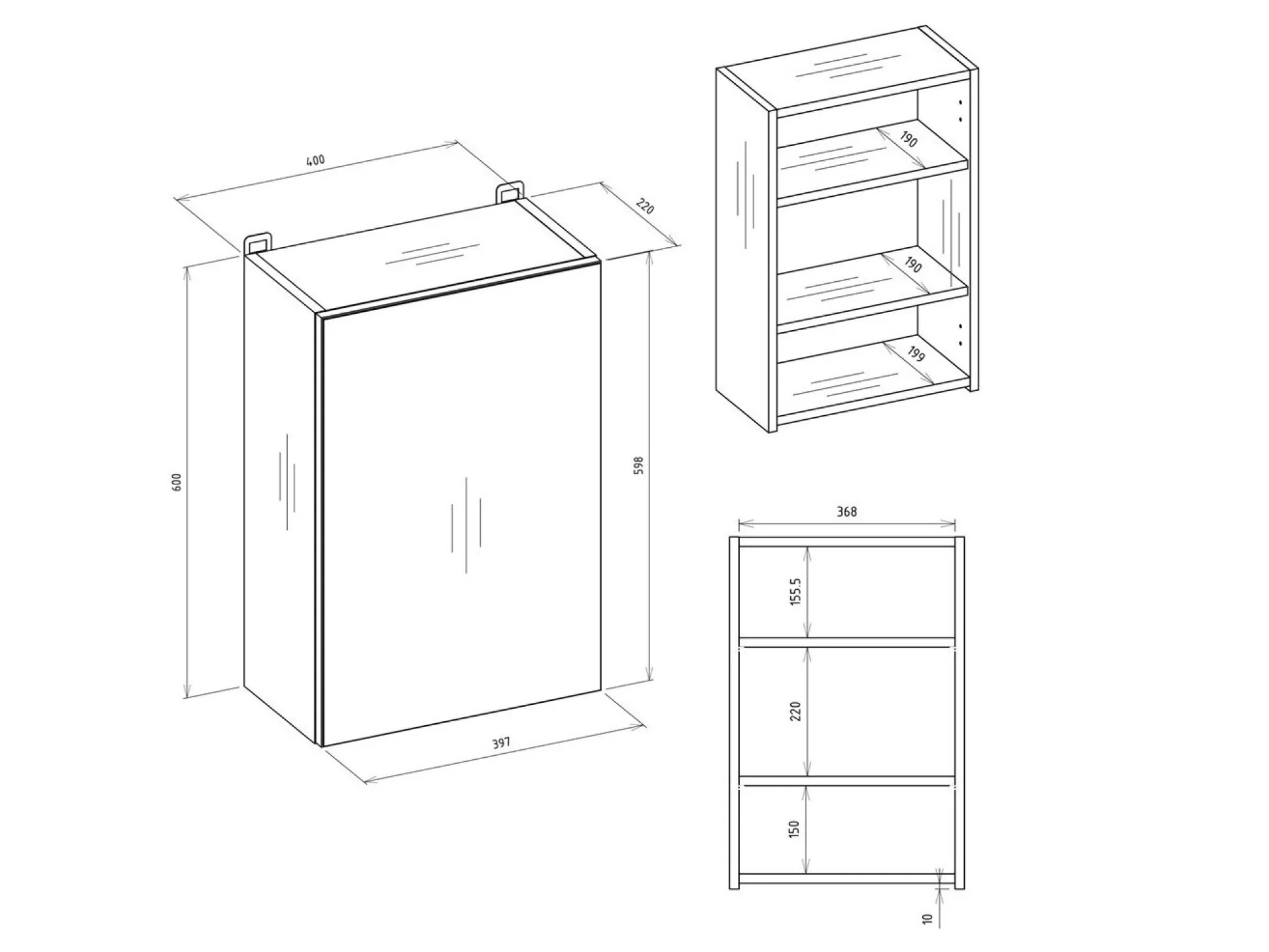 400
220
600
598
397
190
190
199
368
155.5
220
150
10