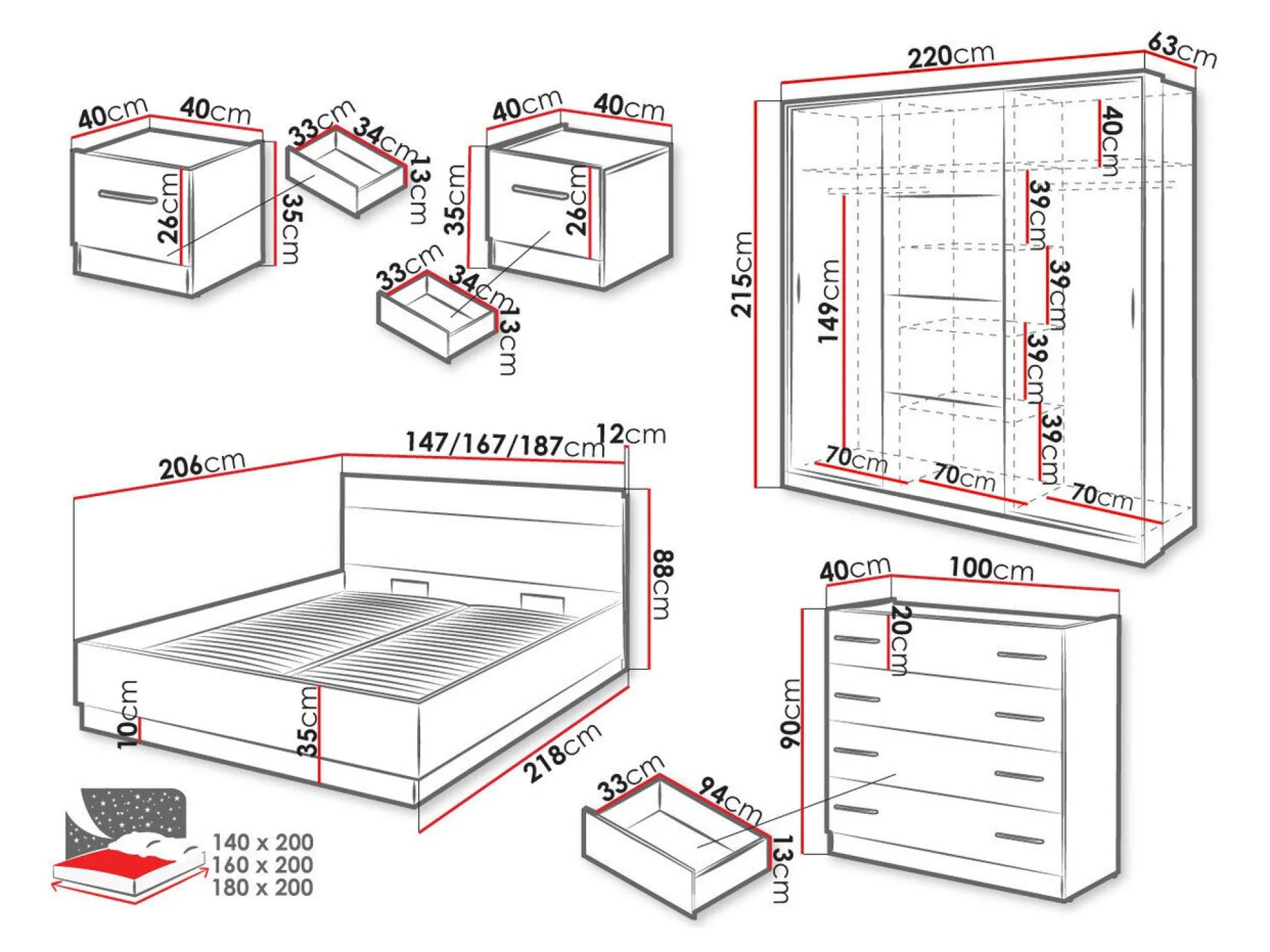 40cm 40cm
26cm
35cm
33cm 34cm 13cm
40cm 40cm
35cm 26cm
33cm 34cm 13cm
220cm 63cm
215cm
40cm
39cm
39cm
39cm
39cm
149cm
70cm 70cm 70cm
206cm 147/167/187cm 12cm
88cm
10cm 35cm
218cm
140 x 200
160 x 200
180 x 200
40cm 100cm
20cm
90cm
33cm 94cm 13cm