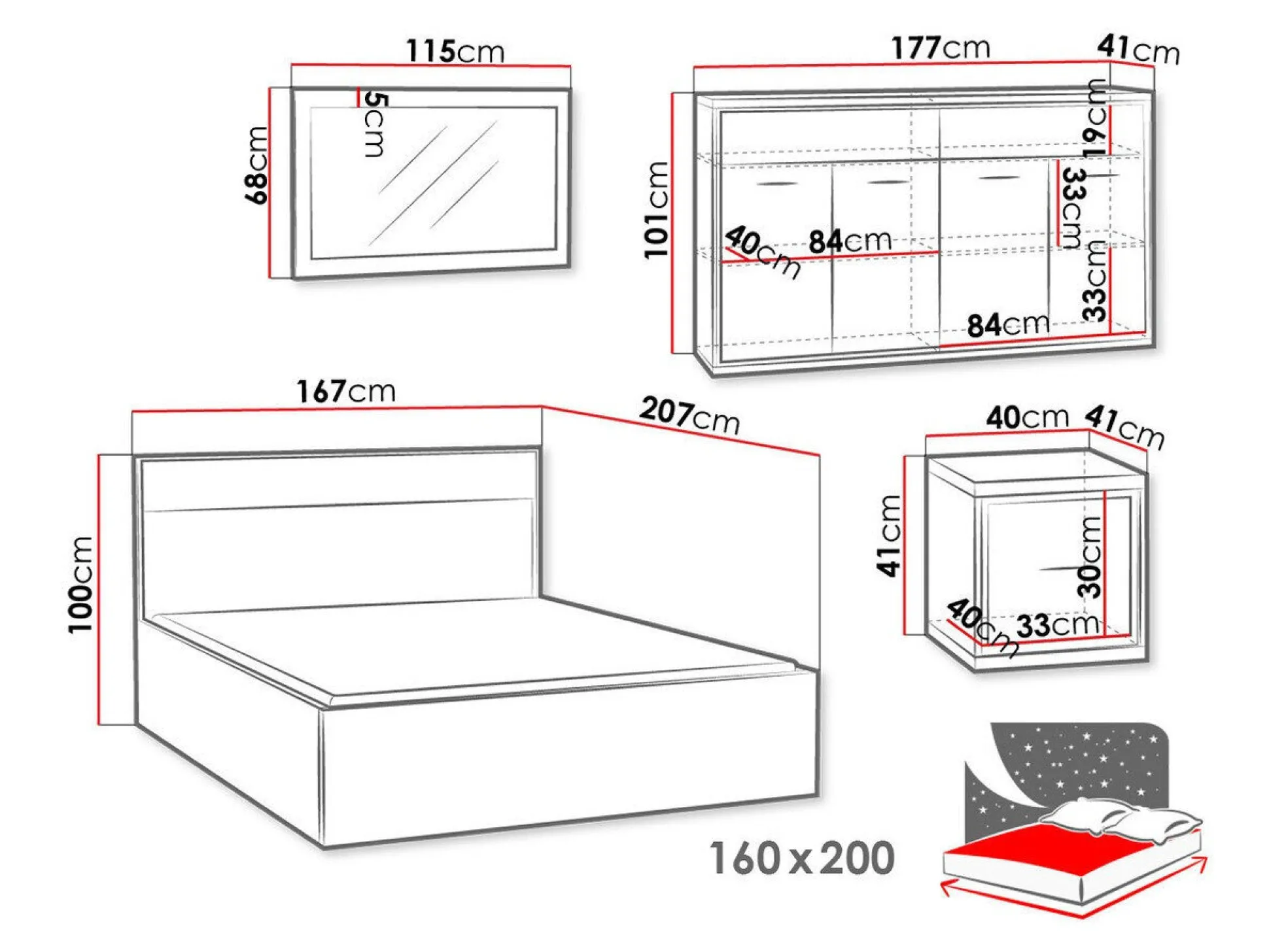 115cm
68cm
5cm

177cm
41cm
101cm
19cm
33cm
40cm
84cm
33cm
84cm

167cm
207cm
100cm

40cm
41cm
41cm
30cm
40cm
33cm

160 x 200