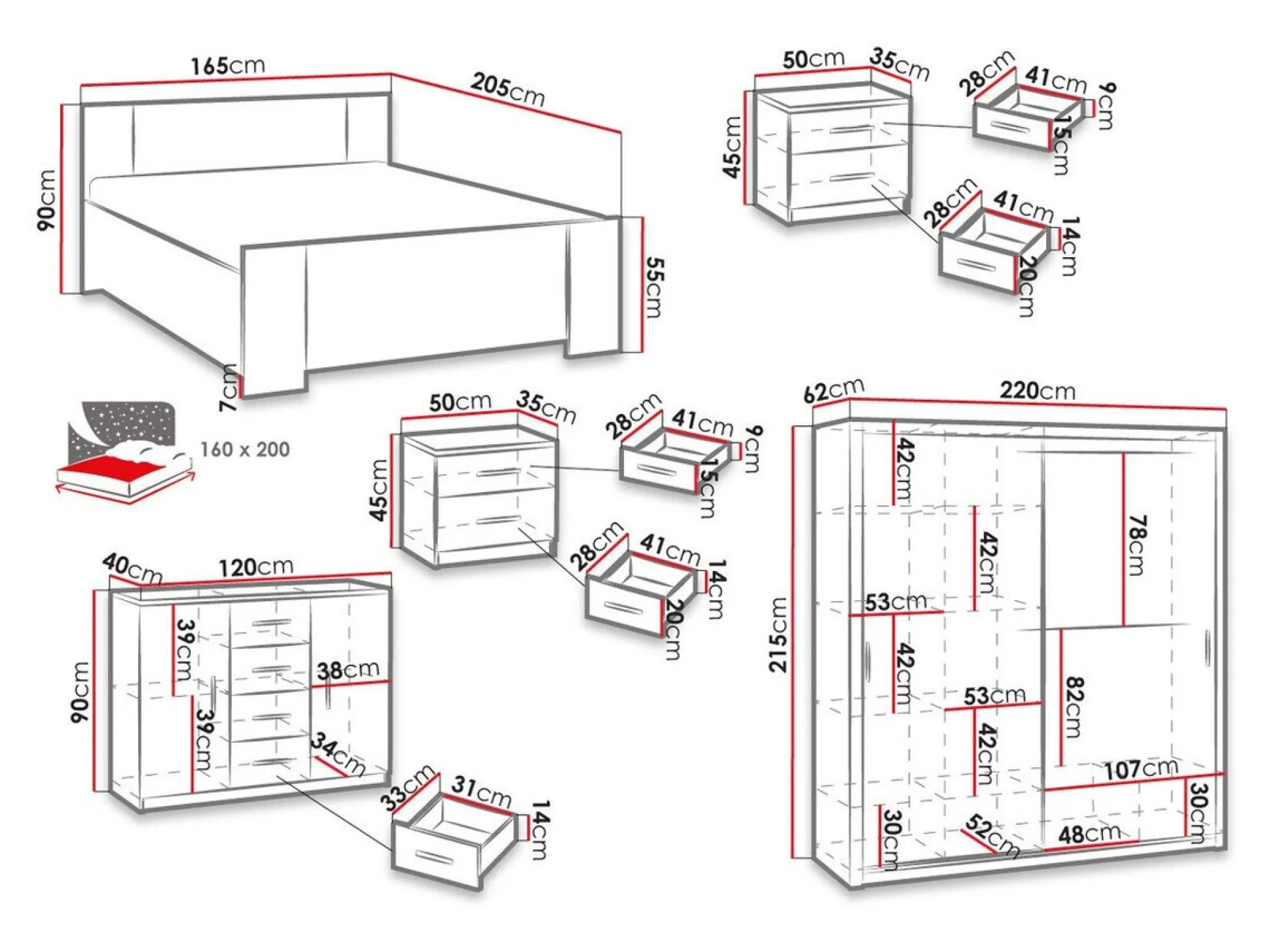 165cm
205cm
90cm
55cm
7cm
160 x 200

50cm
35cm
45cm
28cm
41cm
9cm
15cm
28cm
41cm
14cm
20cm

50cm
35cm
45cm
28cm
41cm
9cm
15cm
28cm
41cm
14cm
20cm

40cm
120cm
90cm
39cm
39cm
38cm
34cm
33cm
31cm
14cm

62cm
220cm
215cm
42cm
42cm
78cm
53cm
42cm
53cm
82cm
42cm
107cm
30cm
52cm
48cm
30cm