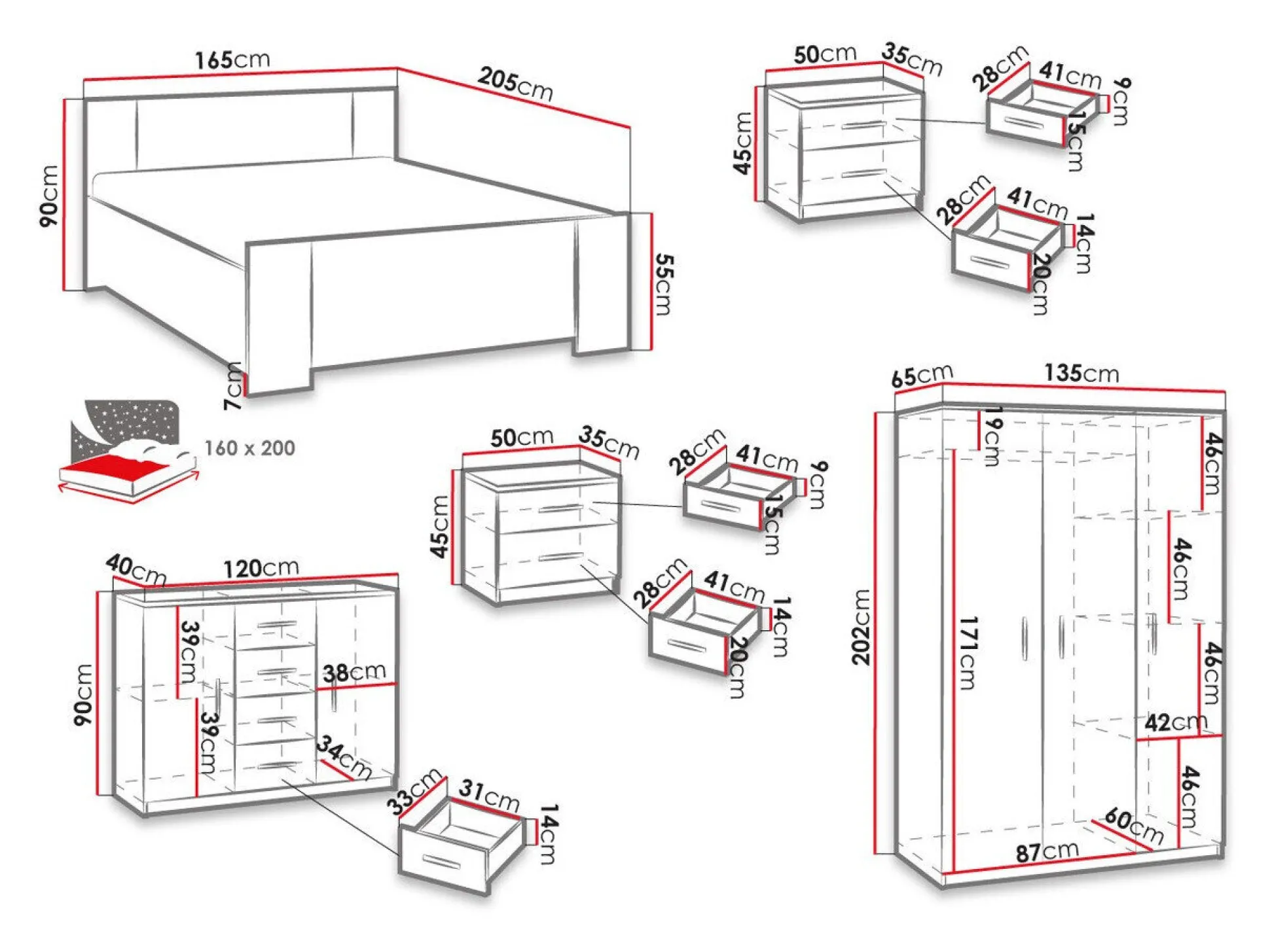 165cm
205cm
90cm
55cm
7cm
160 x 200

50cm
35cm
45cm
28cm
41cm
9cm
15cm
28cm
41cm
14cm
20cm

50cm
35cm
45cm
28cm
41cm
9cm
15cm
28cm
41cm
14cm
20cm

40cm
120cm
90cm
39cm
39cm
38cm
34cm
33cm
31cm
14cm

65cm
135cm
202cm
19cm
171cm
46cm
46cm
46cm
42cm
46cm
60cm
87cm