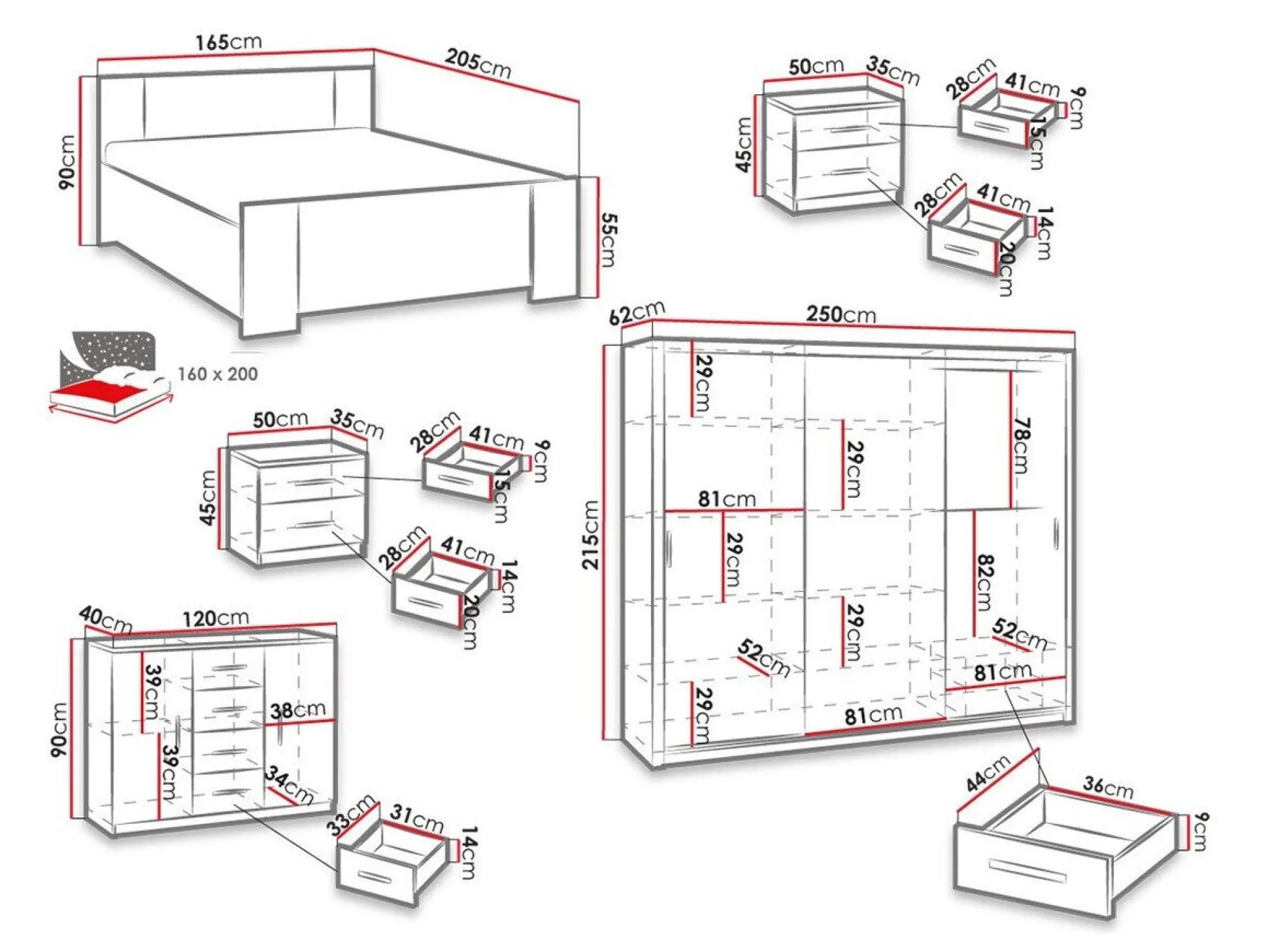 165cm
205cm
90cm
55cm
160 x 200

50cm
35cm
45cm
28cm
41cm
9cm
15cm
28cm
41cm
14cm
20cm

50cm
35cm
45cm
28cm
41cm
9cm
15cm
28cm
41cm
14cm
20cm

40cm
120cm
90cm
39cm
39cm
38cm
34cm
33cm
31cm
14cm

62cm
250cm
215cm
29cm
29cm
78cm
81cm
29cm
82cm
29cm
52cm
52cm
81cm
29cm
81cm
44cm
36cm
9cm