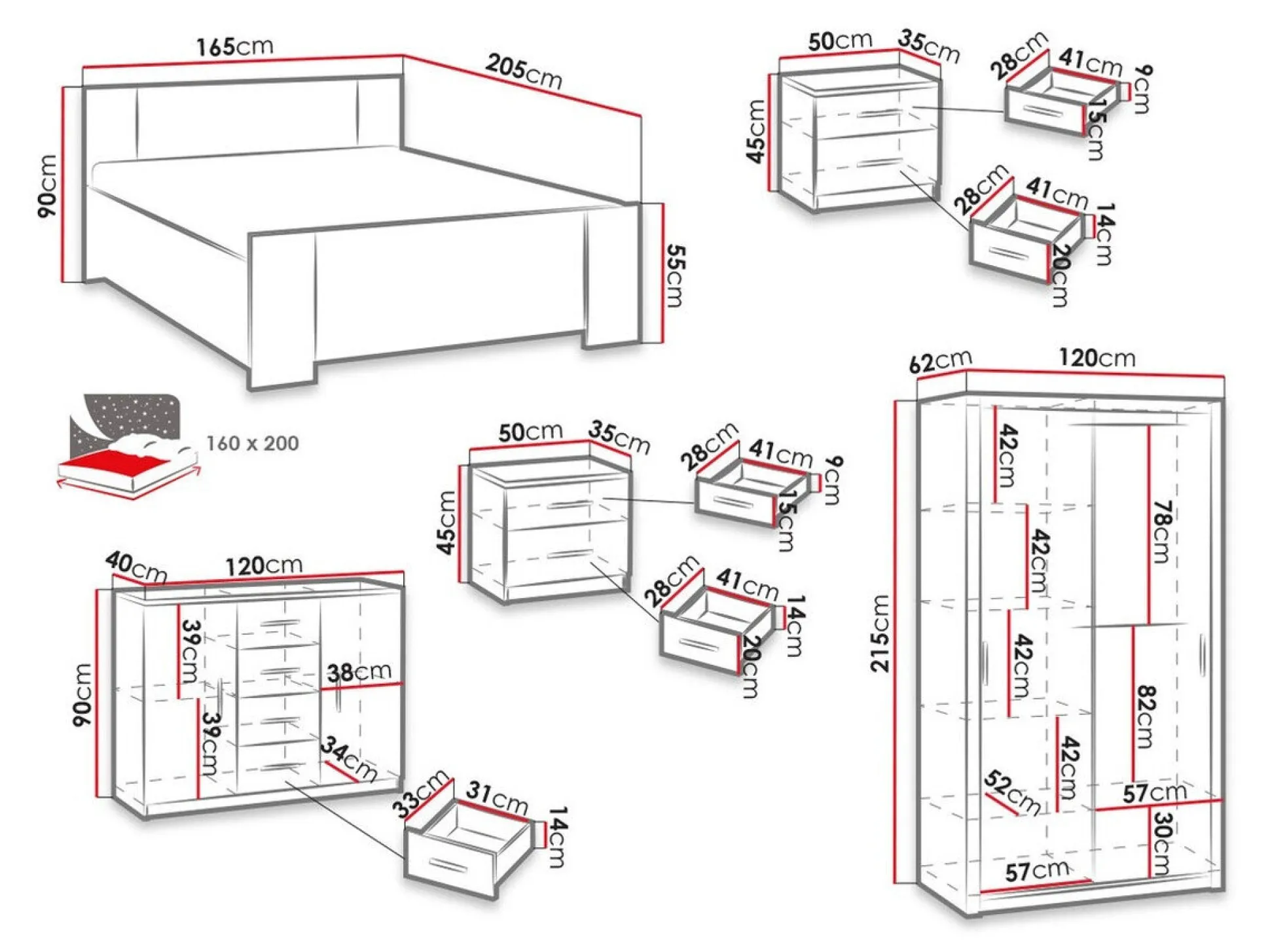 165cm
205cm
90cm
55cm
160 x 200
50cm
35cm
45cm
28cm
41cm
9cm
15cm
28cm
41cm
14cm
20cm
50cm
35cm
45cm
28cm
41cm
9cm
15cm
28cm
41cm
14cm
20cm
40cm
120cm
90cm
39cm
39cm
38cm
34cm
33cm
31cm
14cm
62cm
120cm
215cm
42cm
42cm
42cm
42cm
78cm
82cm
52cm
57cm
30cm
57cm