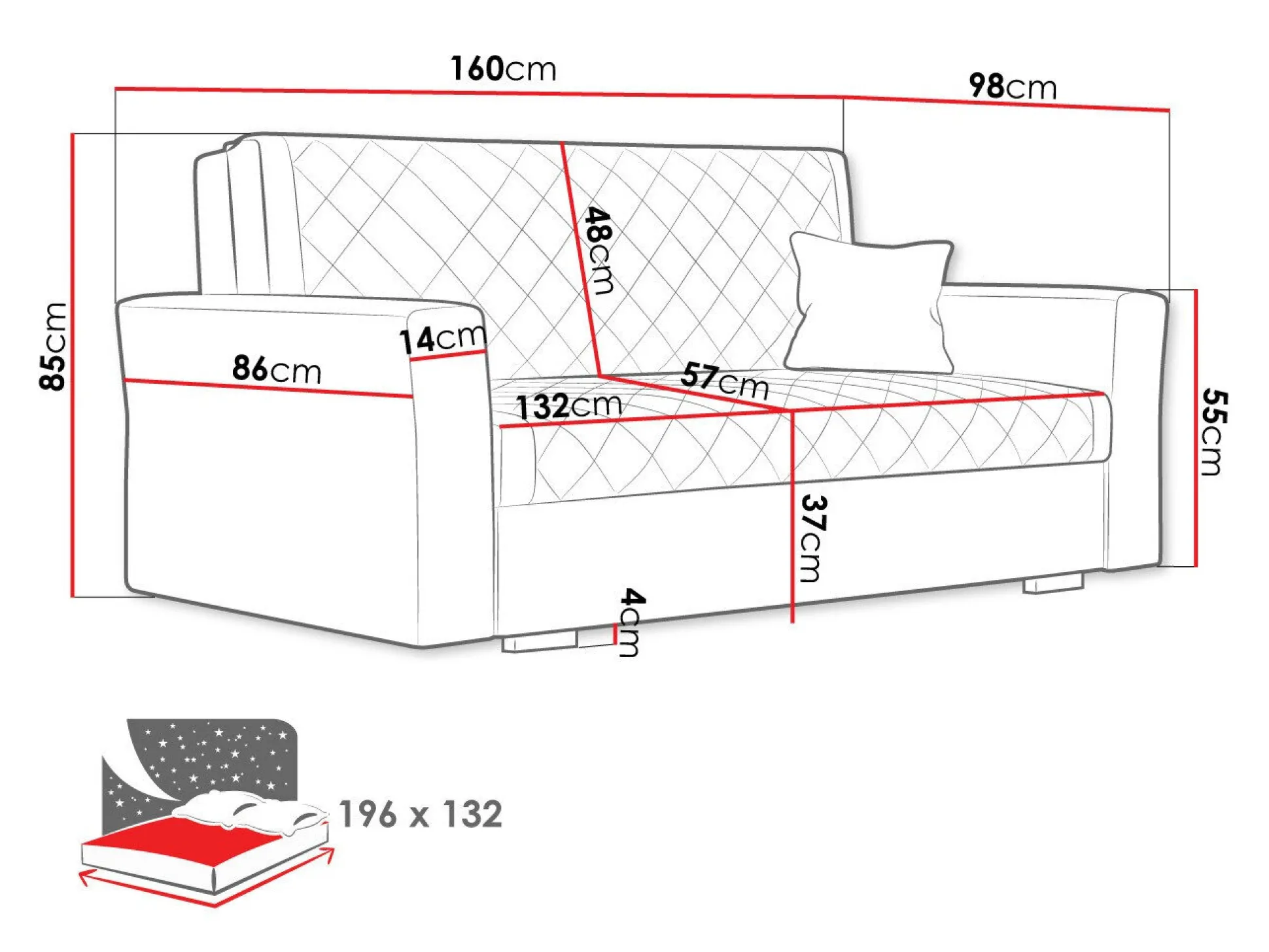 160cm
98cm
85cm
48cm
14cm
86cm
57cm
132cm
55cm
37cm
4cm
196 x 132