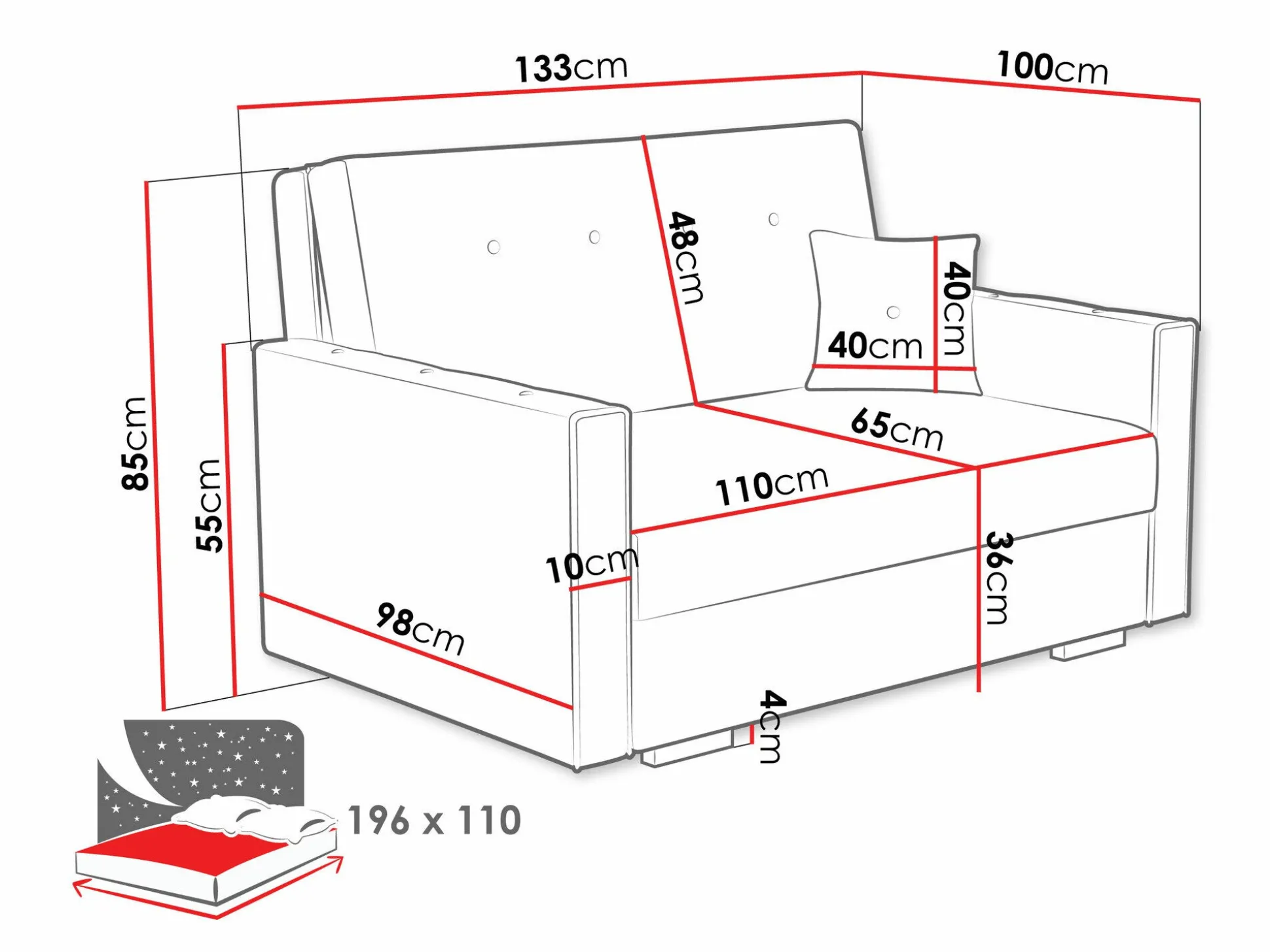 133cm
100cm
85cm
55cm
48cm
40cm
40cm
65cm
110cm
10cm
36cm
98cm
4cm
196 x 110