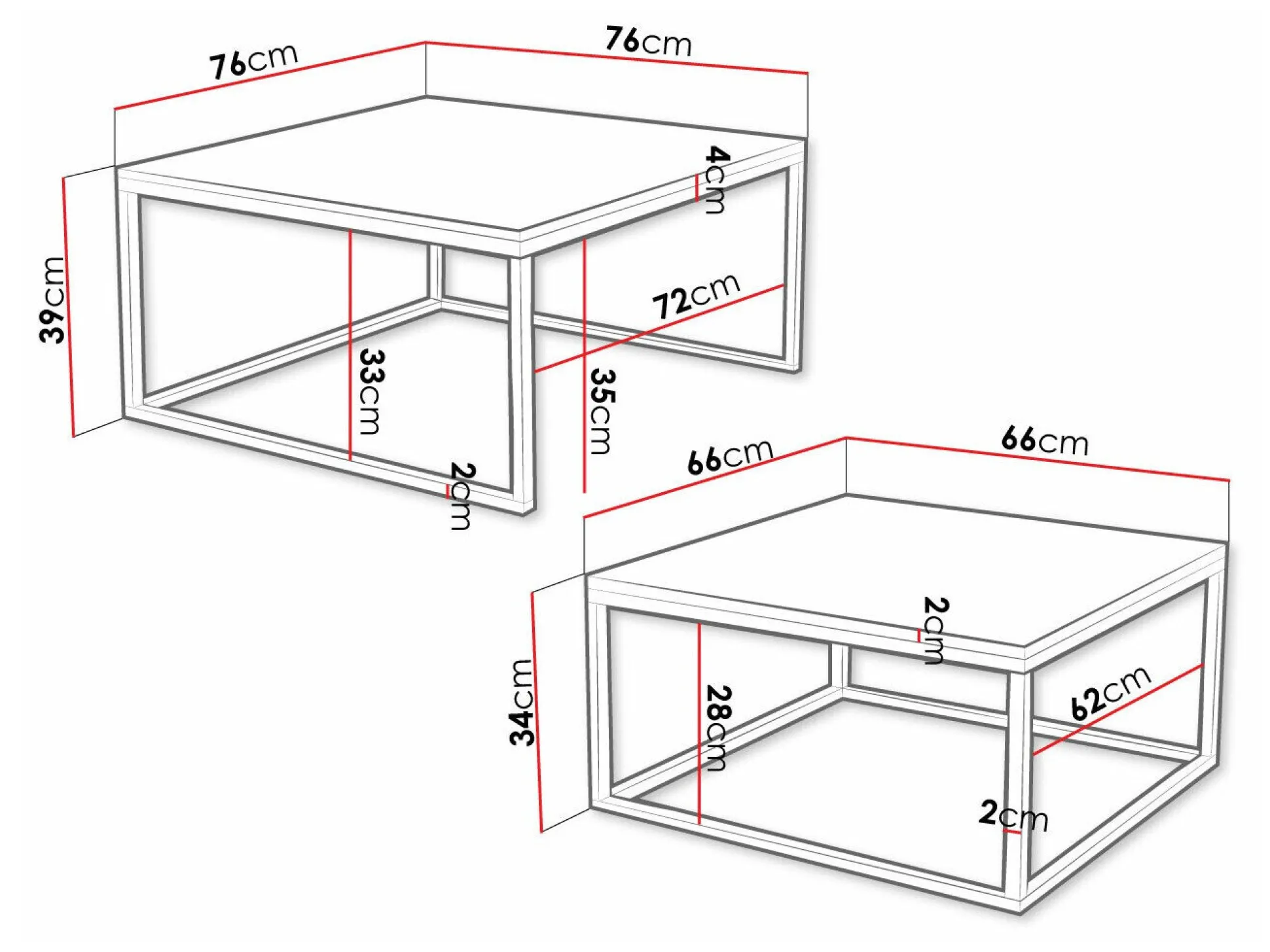 76cm
76cm
4cm
39cm
72cm
33cm
35cm
2cm
66cm
66cm
2cm
34cm
28cm
62cm
2cm