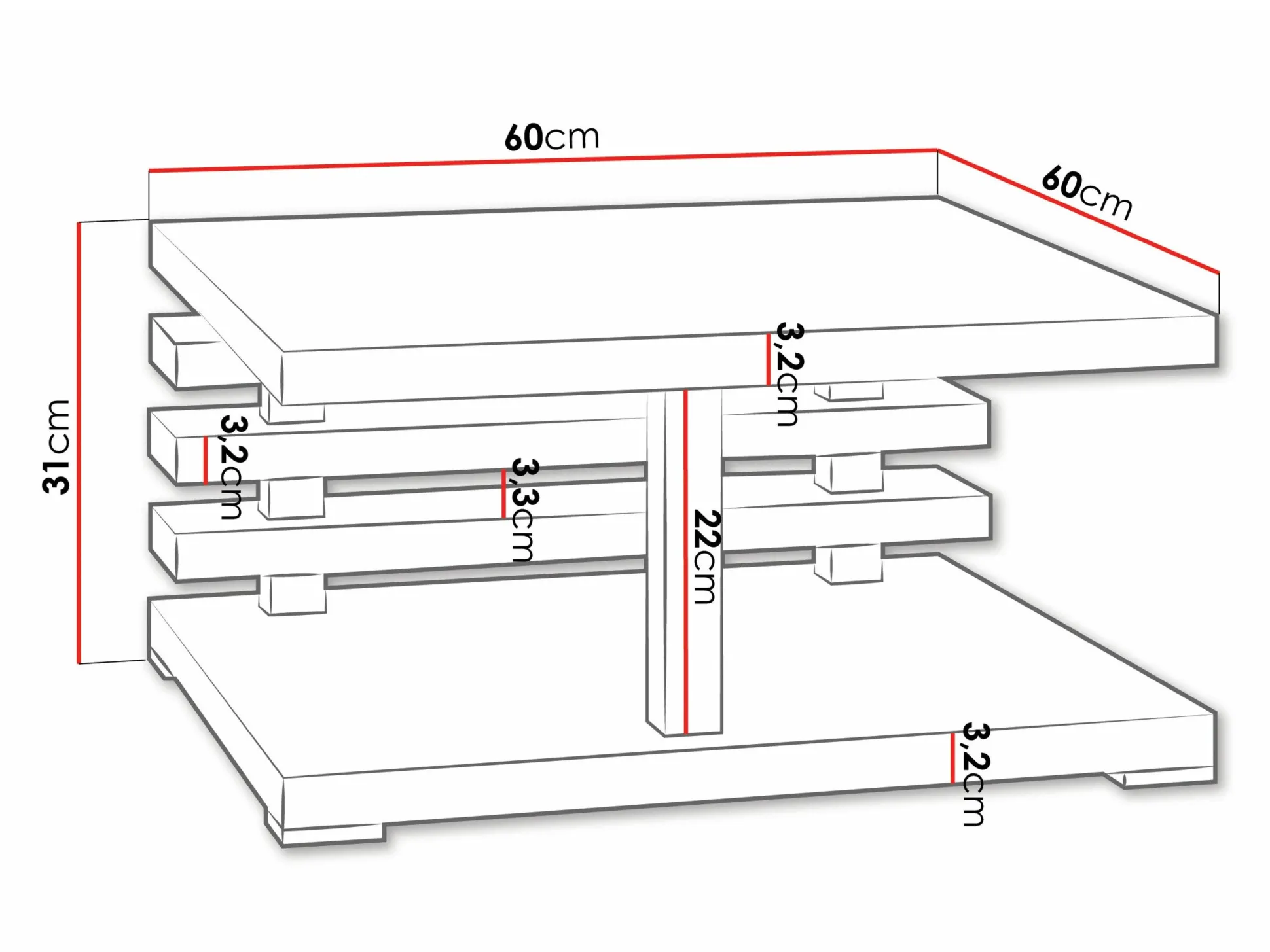 60cm
60cm
31cm
3,2cm
3,2cm
3,3cm
22cm
3,2cm