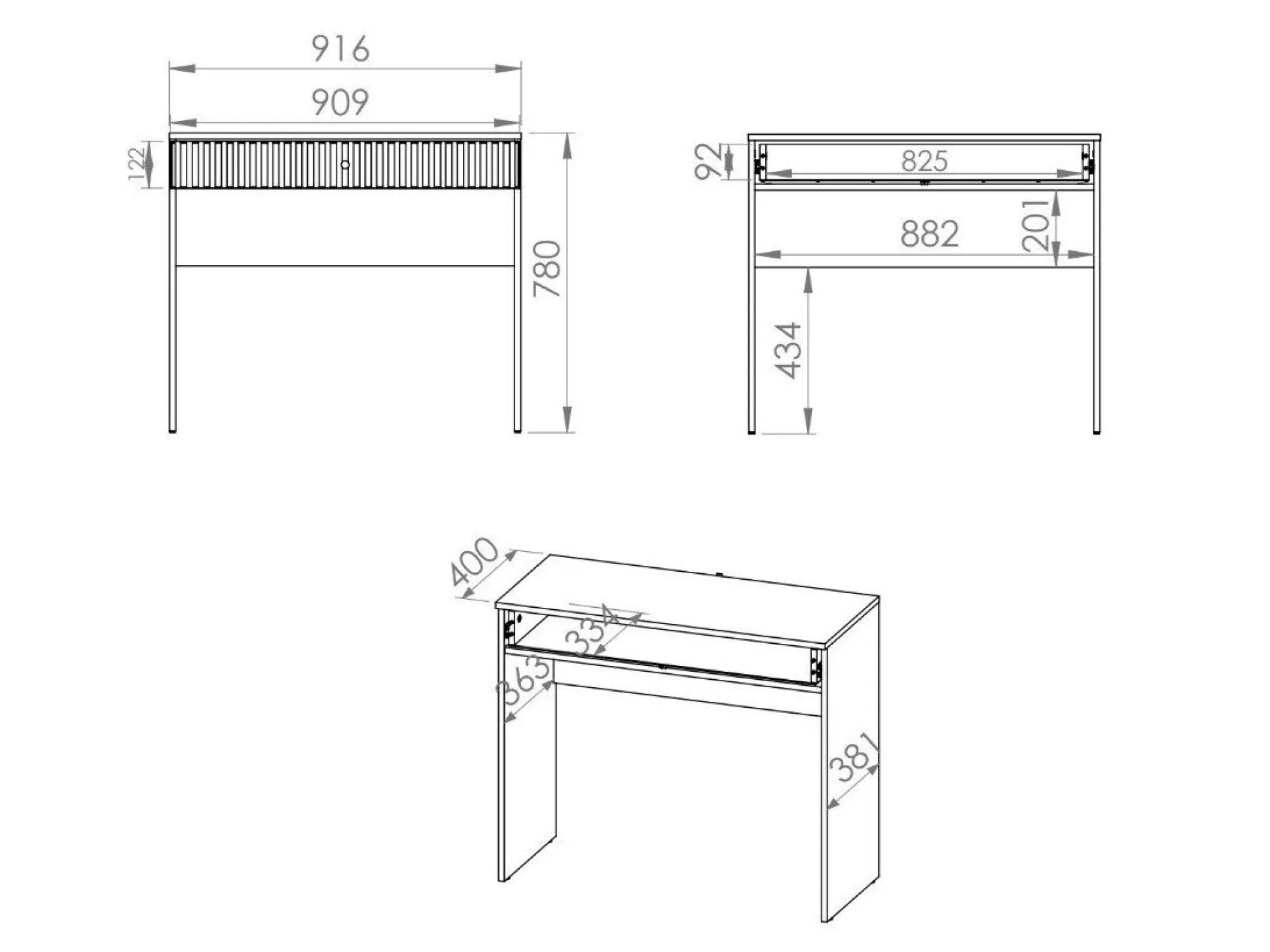 916
909
122
780
92
825
882
201
434
400
334
363
381