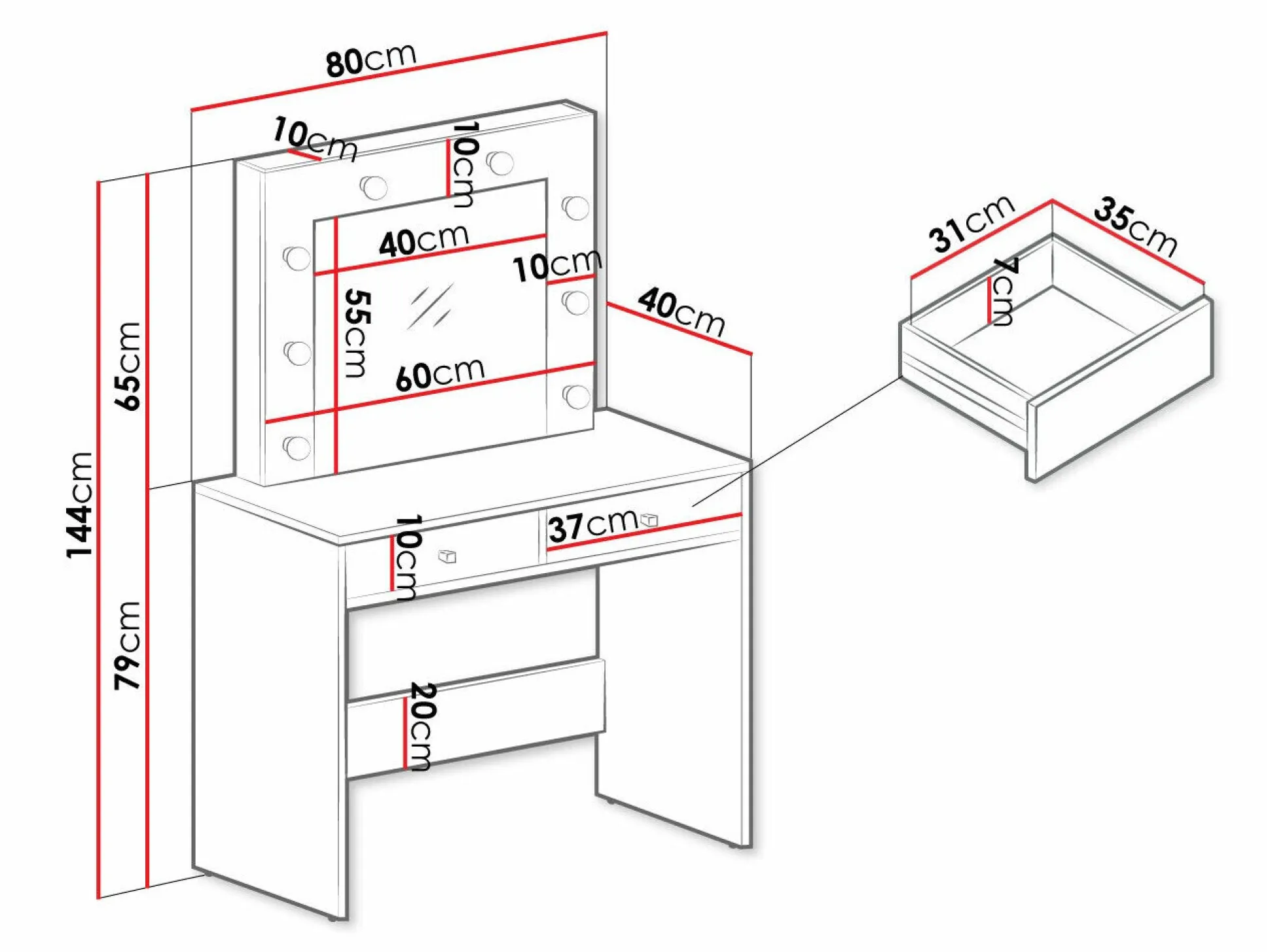 80cm
10cm
10cm
40cm
10cm
55cm
60cm
40cm
65cm
144cm
79cm
10cm
37cm
20cm
31cm
35cm
7cm