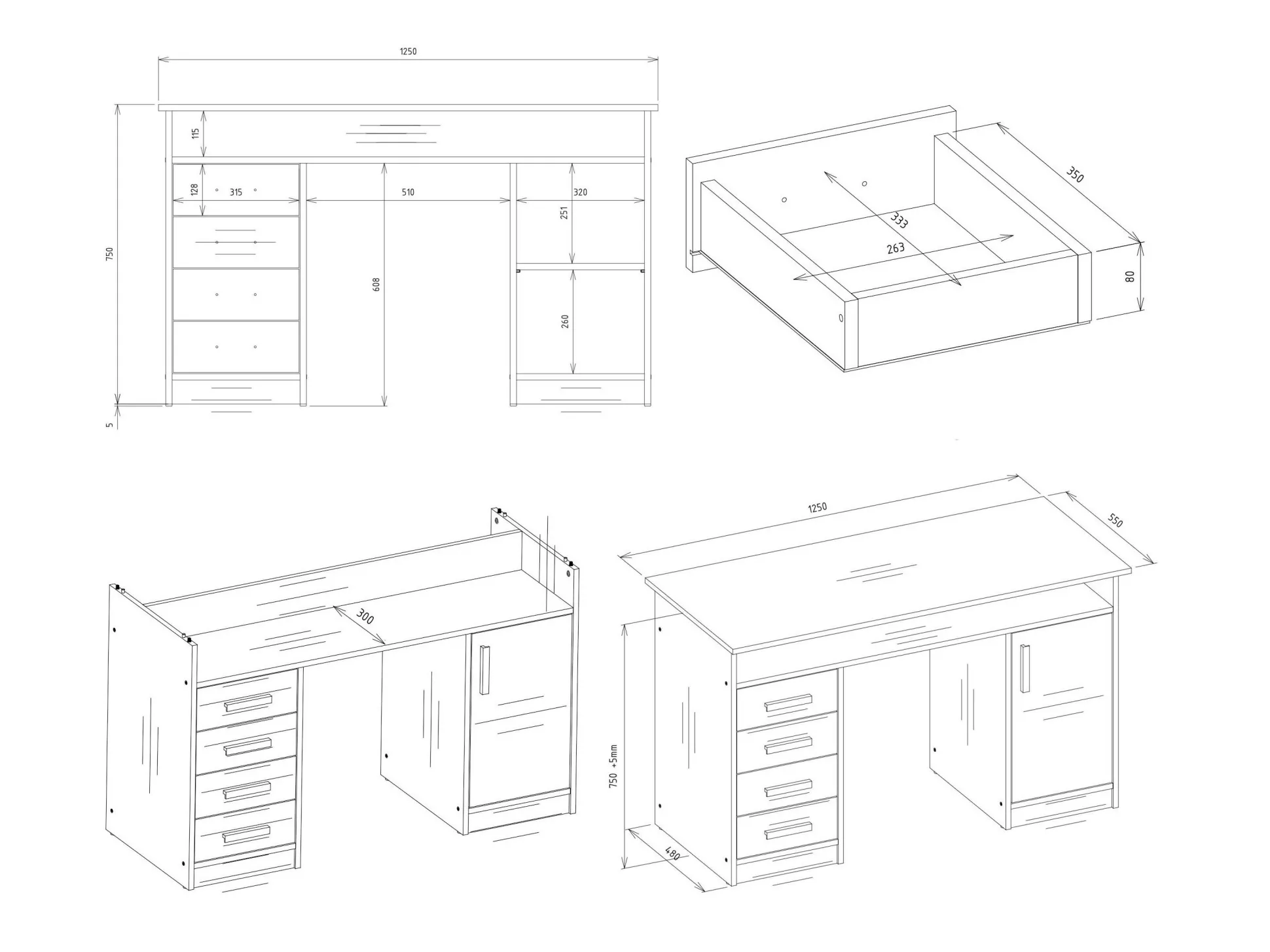 1250

115

128

315

510

320

251

750

608

260

5

350

333

263

80

300

1250

550

750 +5mm

480