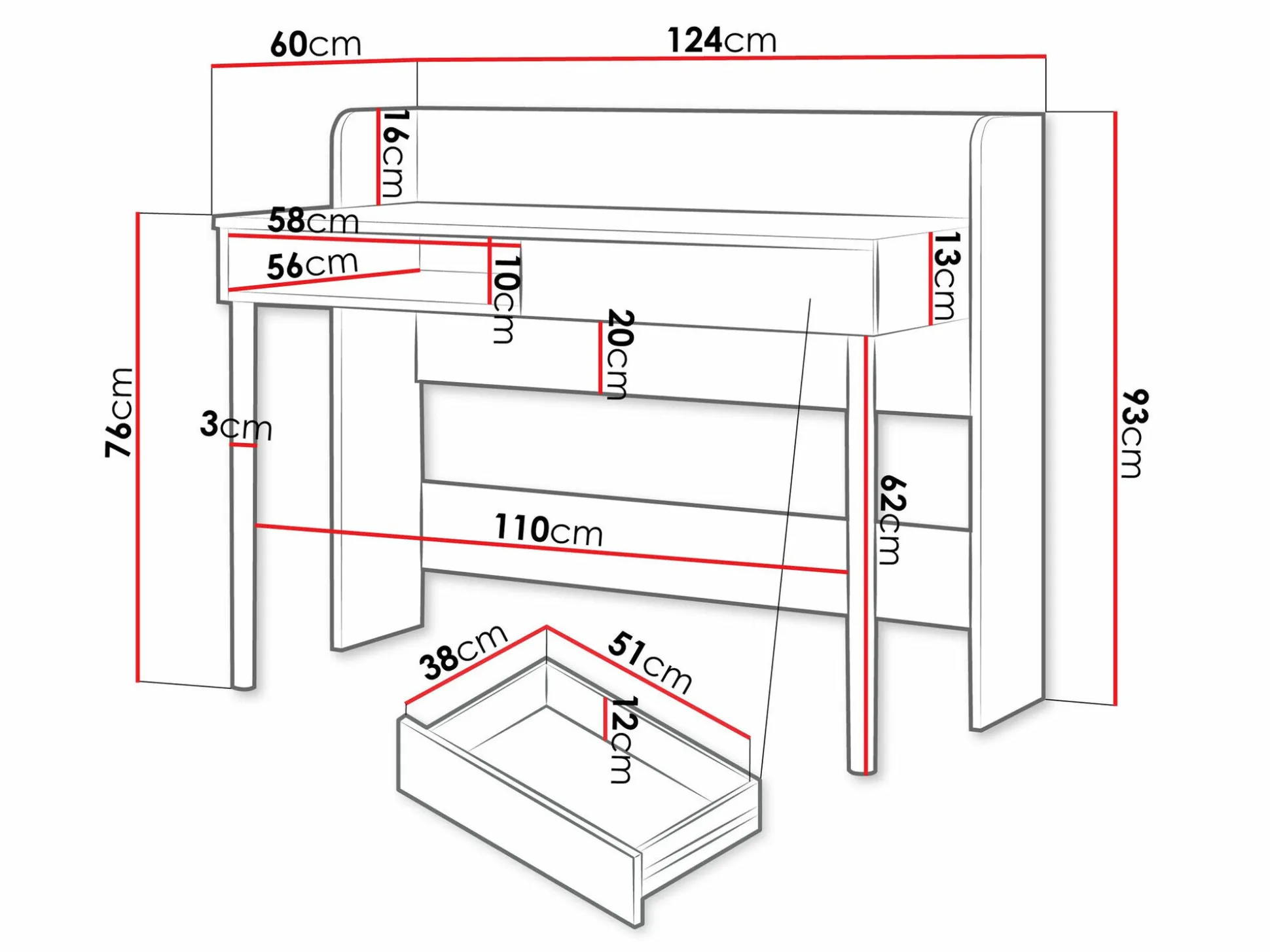 60cm
124cm
16cm
58cm
56cm
10cm
13cm
20cm
76cm
3cm
93cm
62cm
110cm
38cm
51cm
12cm