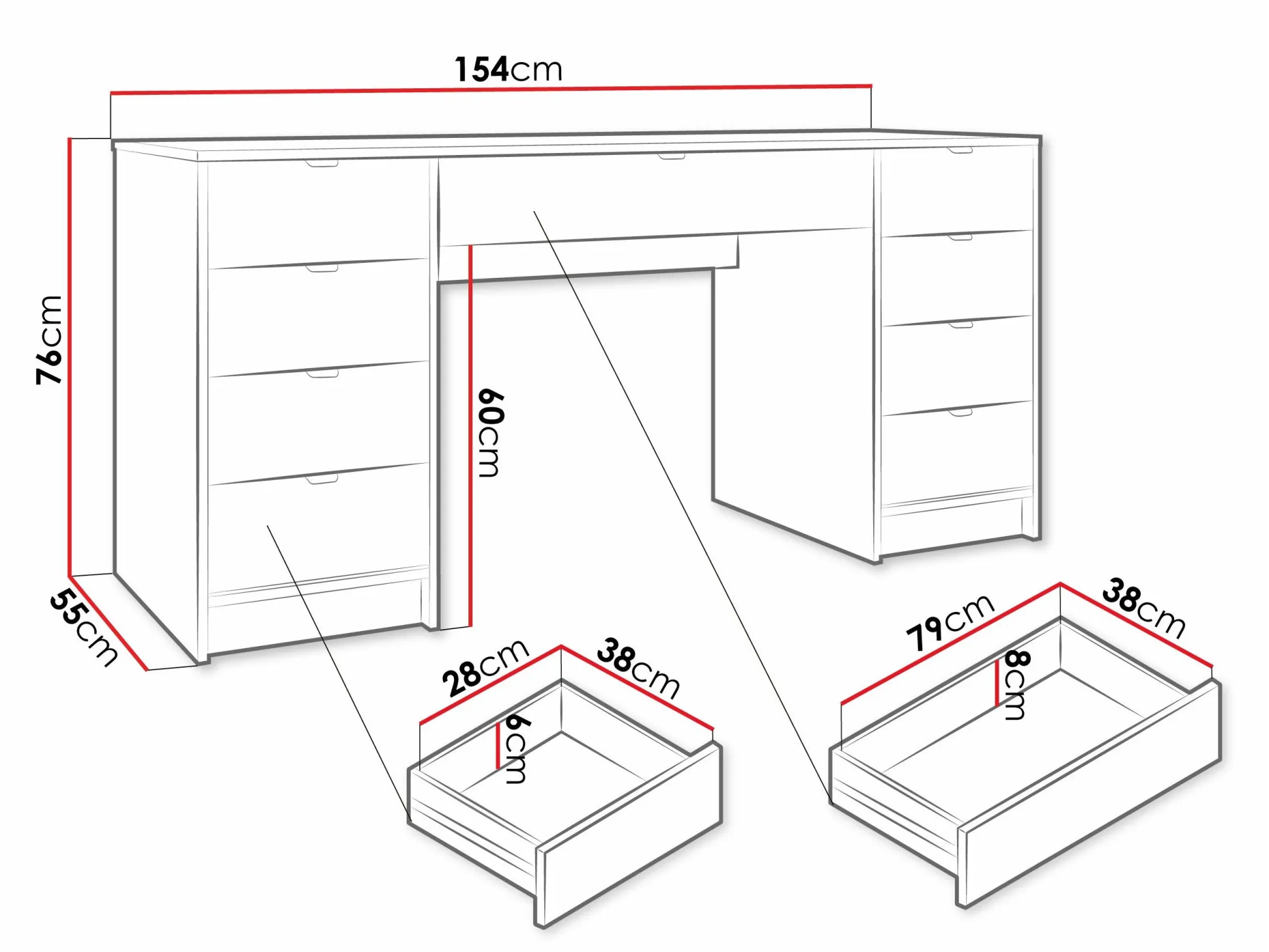 154cm

76cm

60cm

55cm

28cm

38cm

6cm

79cm

38cm

8cm