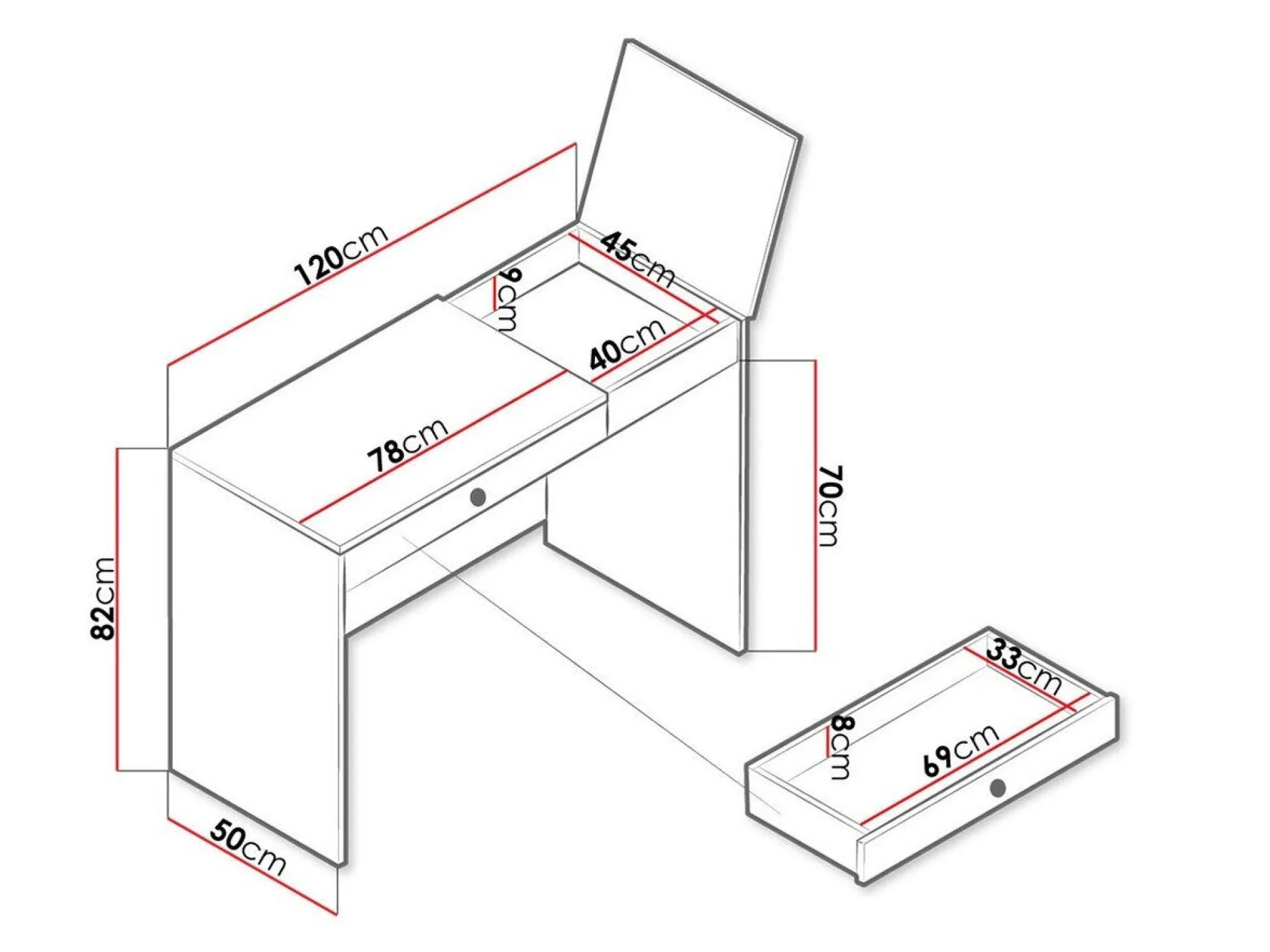 120cm
45cm
9cm
40cm
78cm
70cm
82cm
50cm
33cm
8cm
69cm