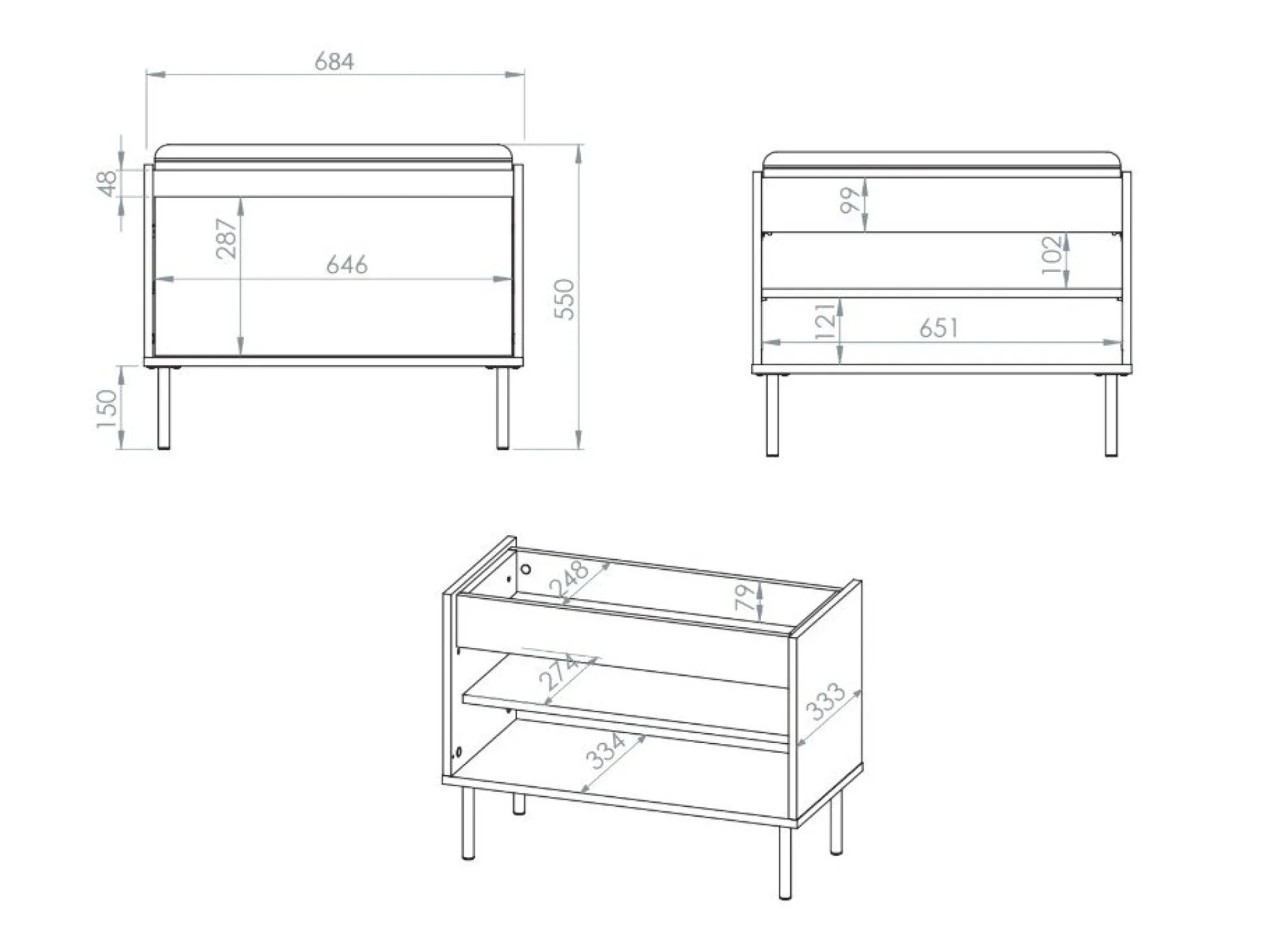 684
48
287
646
550
150
99
102
121
651
248
79
274
333
334