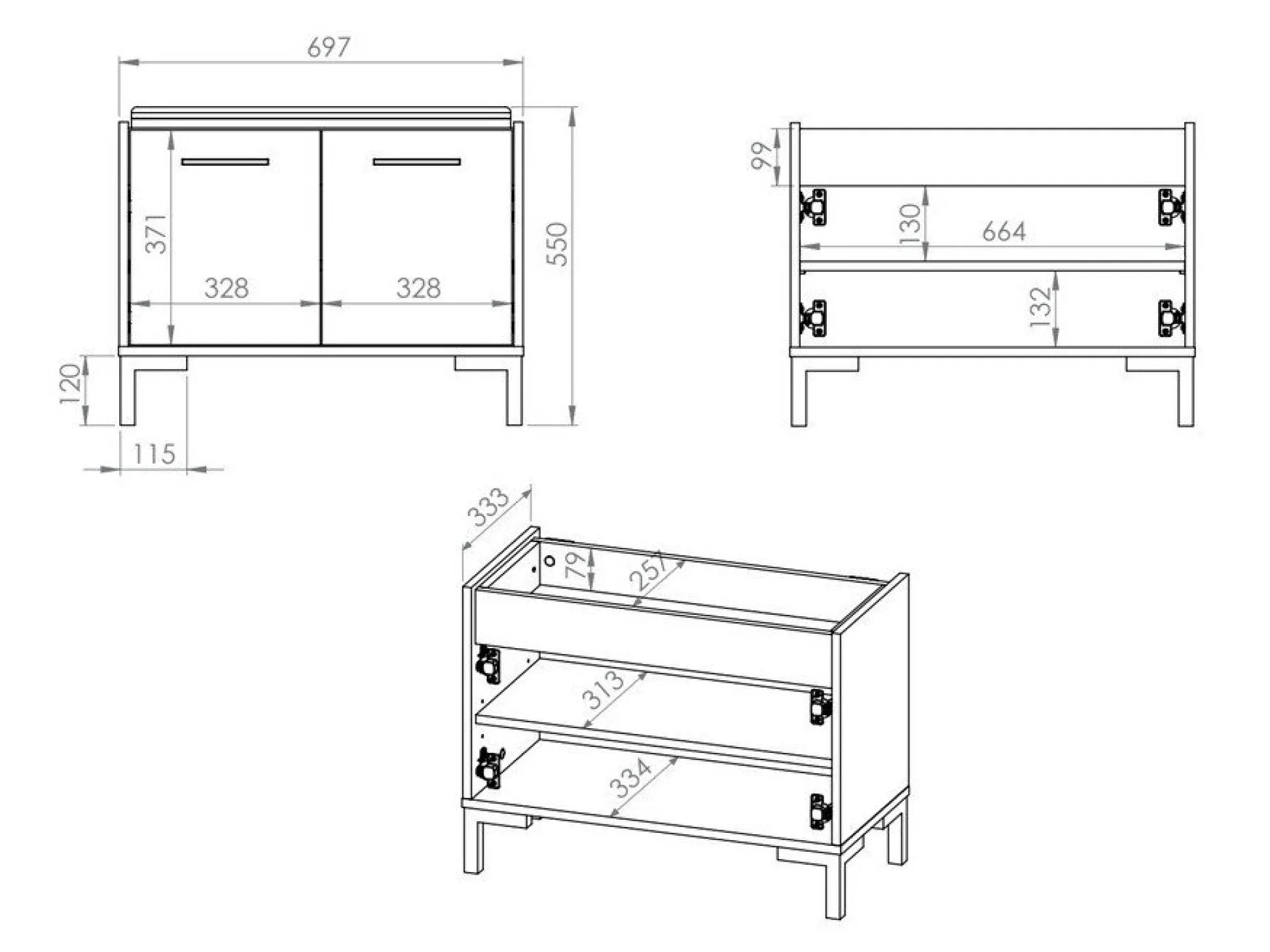 697

371

328

328

550

120

115

99

130

664

132

333

79

257

313

334