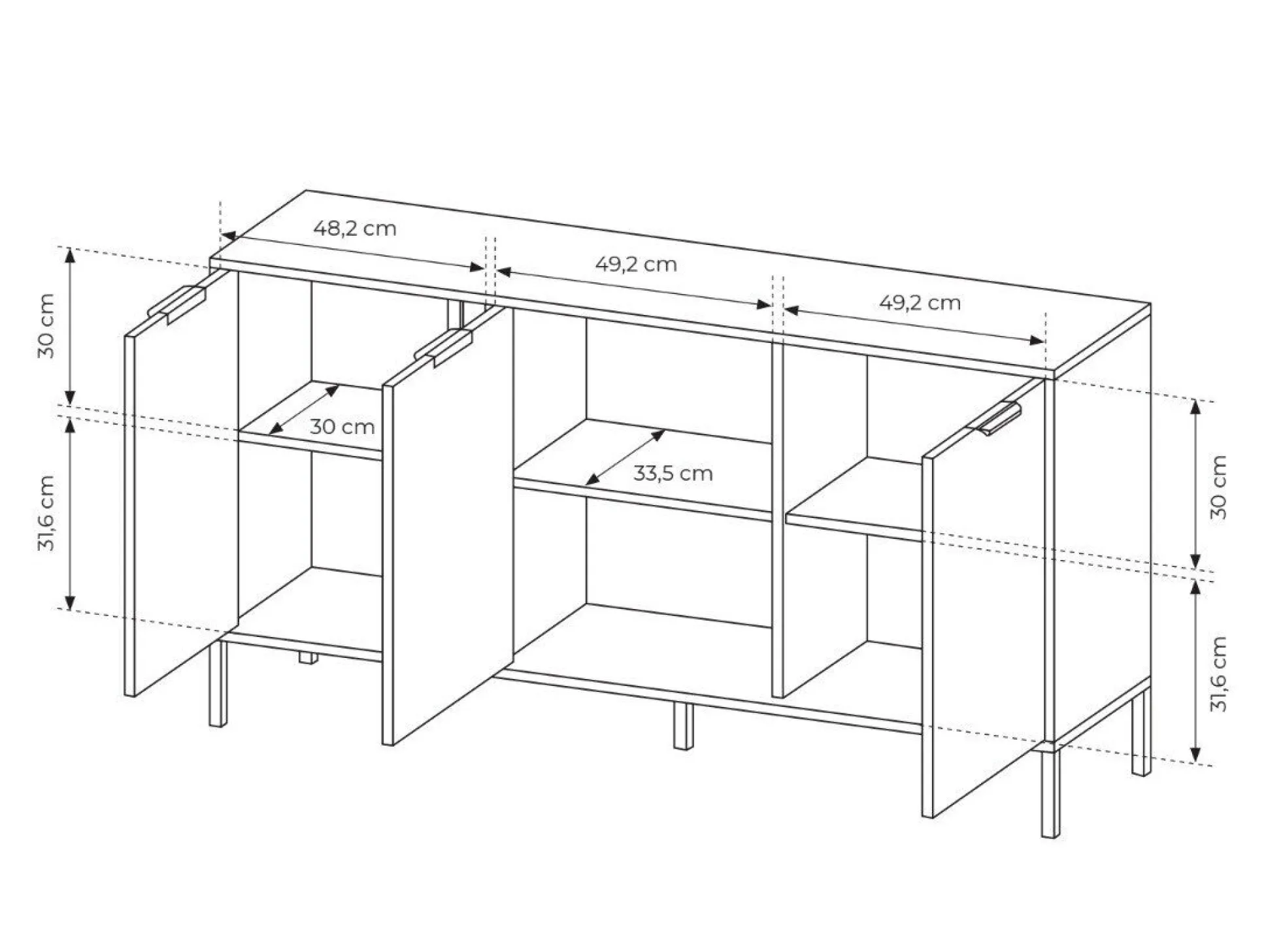 48,2 cm
49,2 cm
49,2 cm
30 cm
31,6 cm
30 cm
33,5 cm
30 cm
31,6 cm