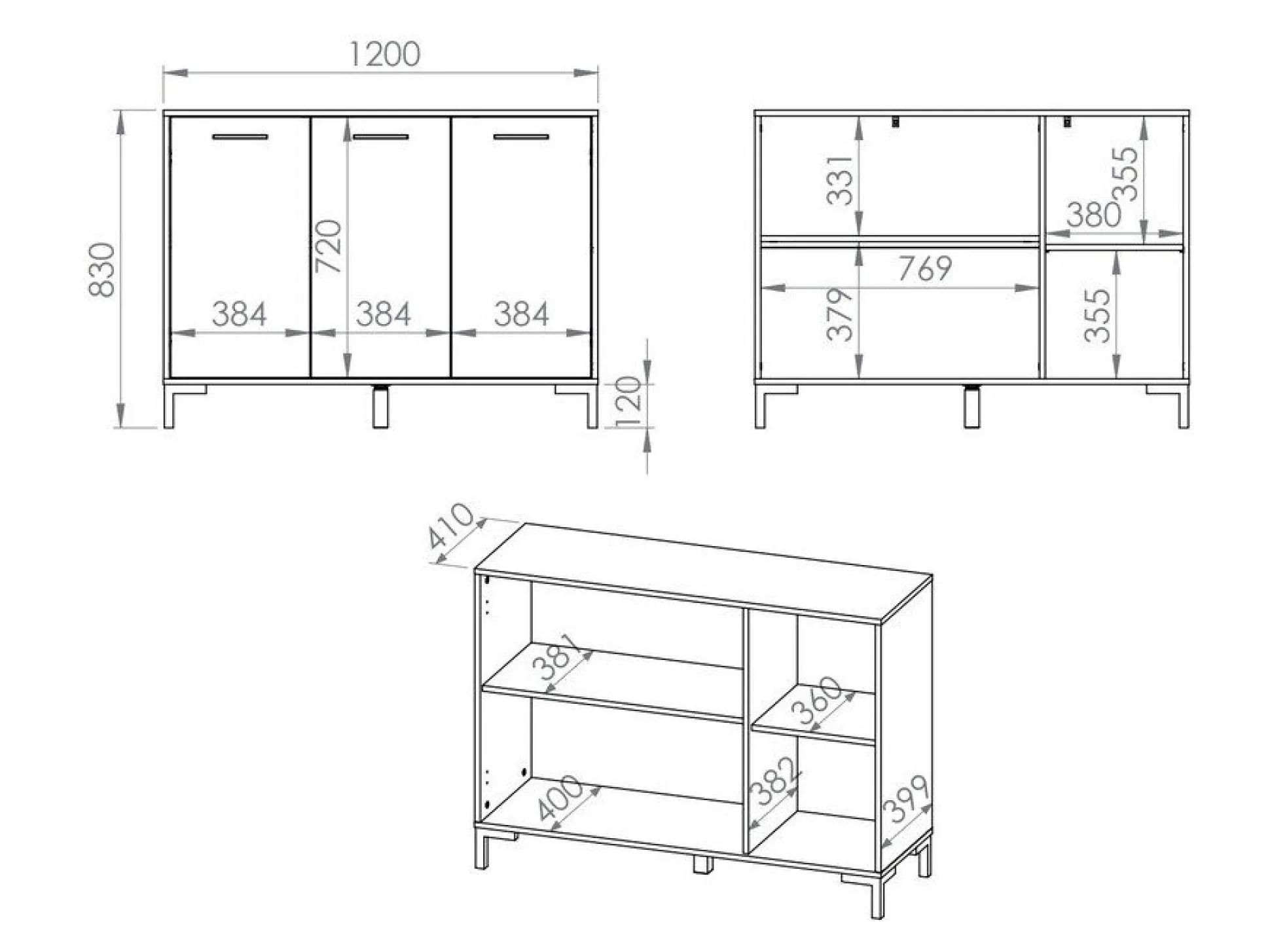 1200

830

720

384

384

384

120

331

355

380

769

379

355

410

381

360

400

382

399