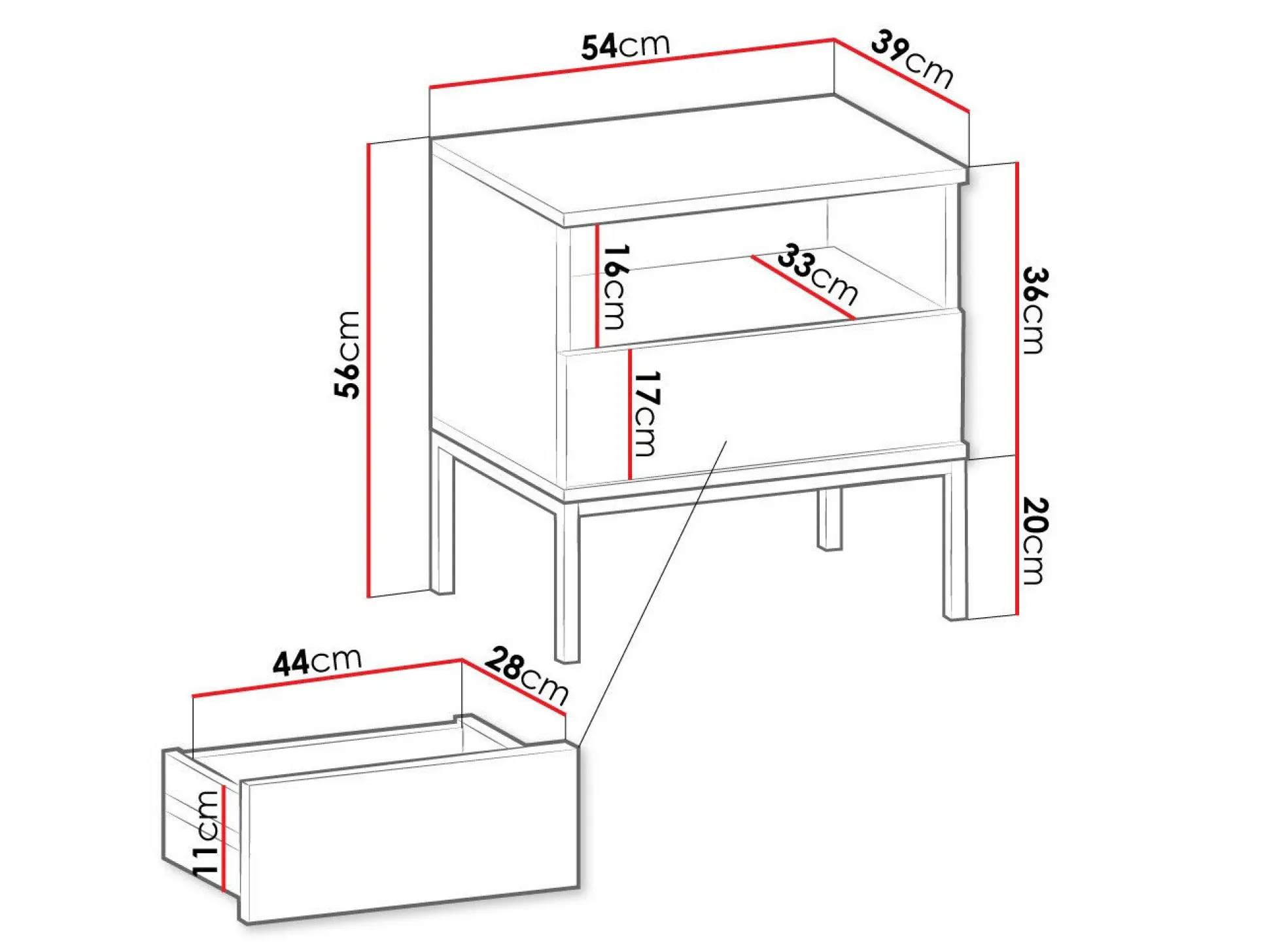 54cm
39cm
56cm
16cm
33cm
36cm
17cm
20cm
44cm
28cm
11cm