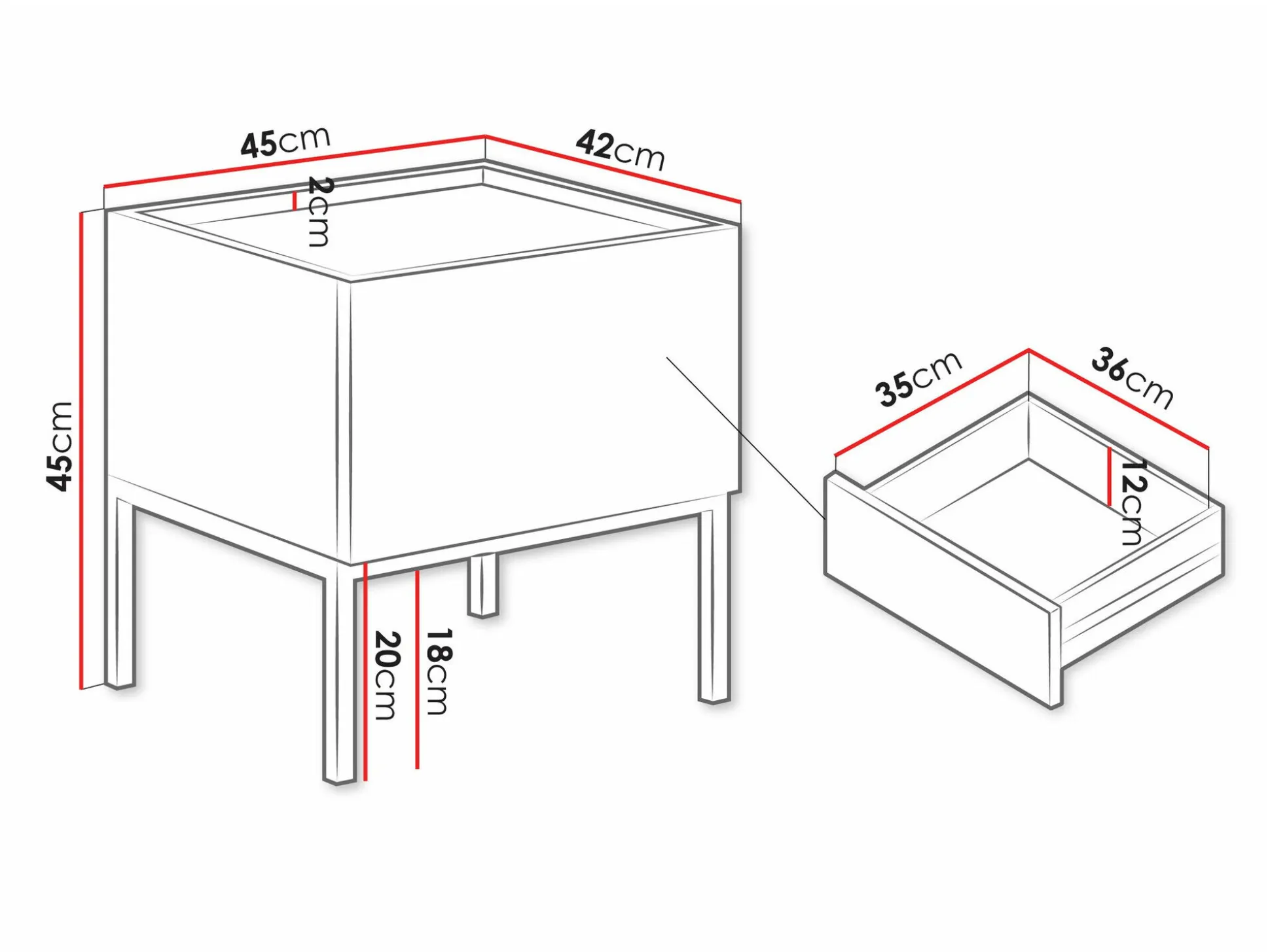 45cm

42cm

2cm

45cm

20cm

18cm

35cm

36cm

12cm