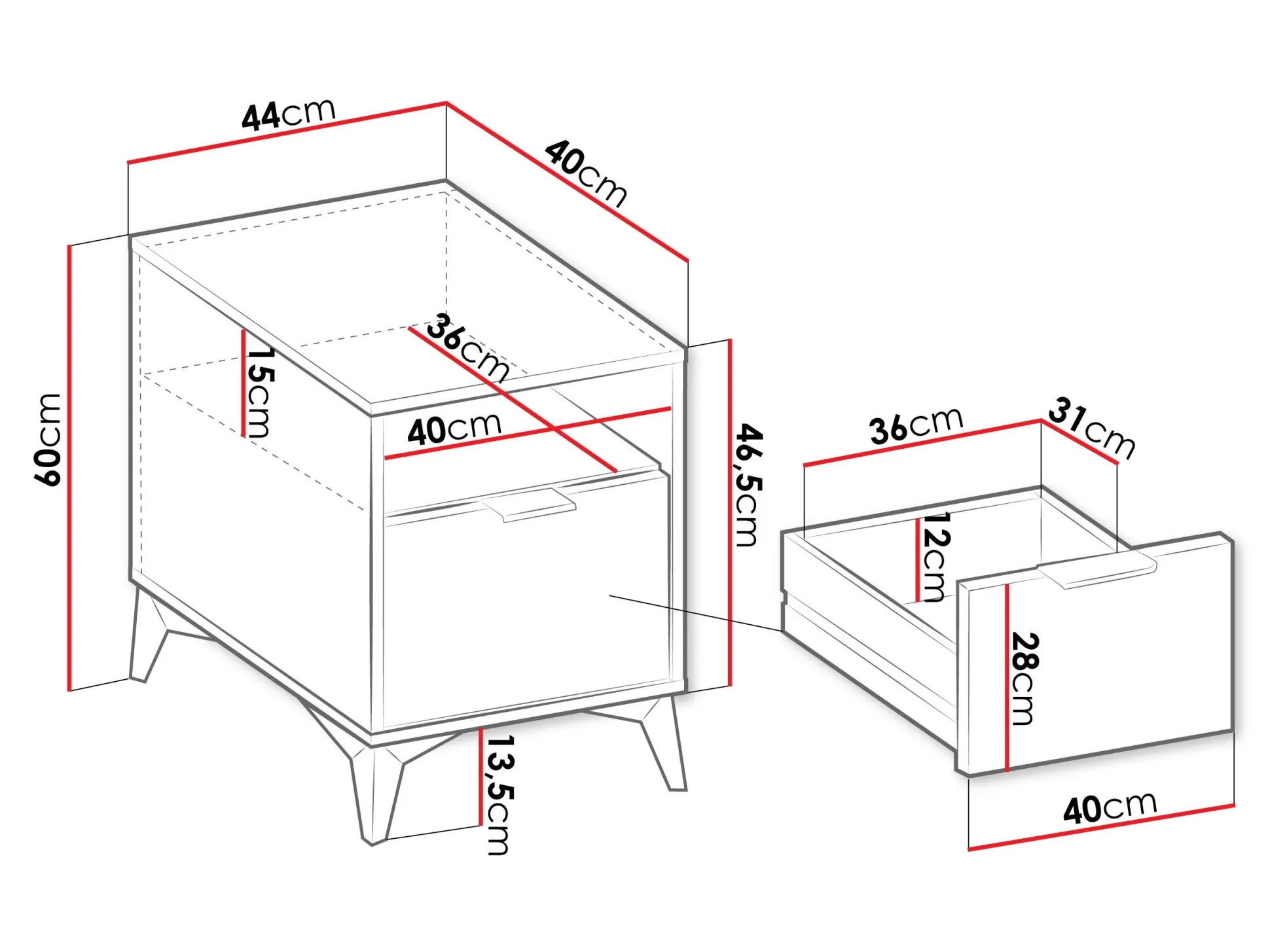 44cm
40cm
60cm
15cm
36cm
40cm
46,5cm
13,5cm
36cm
31cm
12cm
28cm
40cm