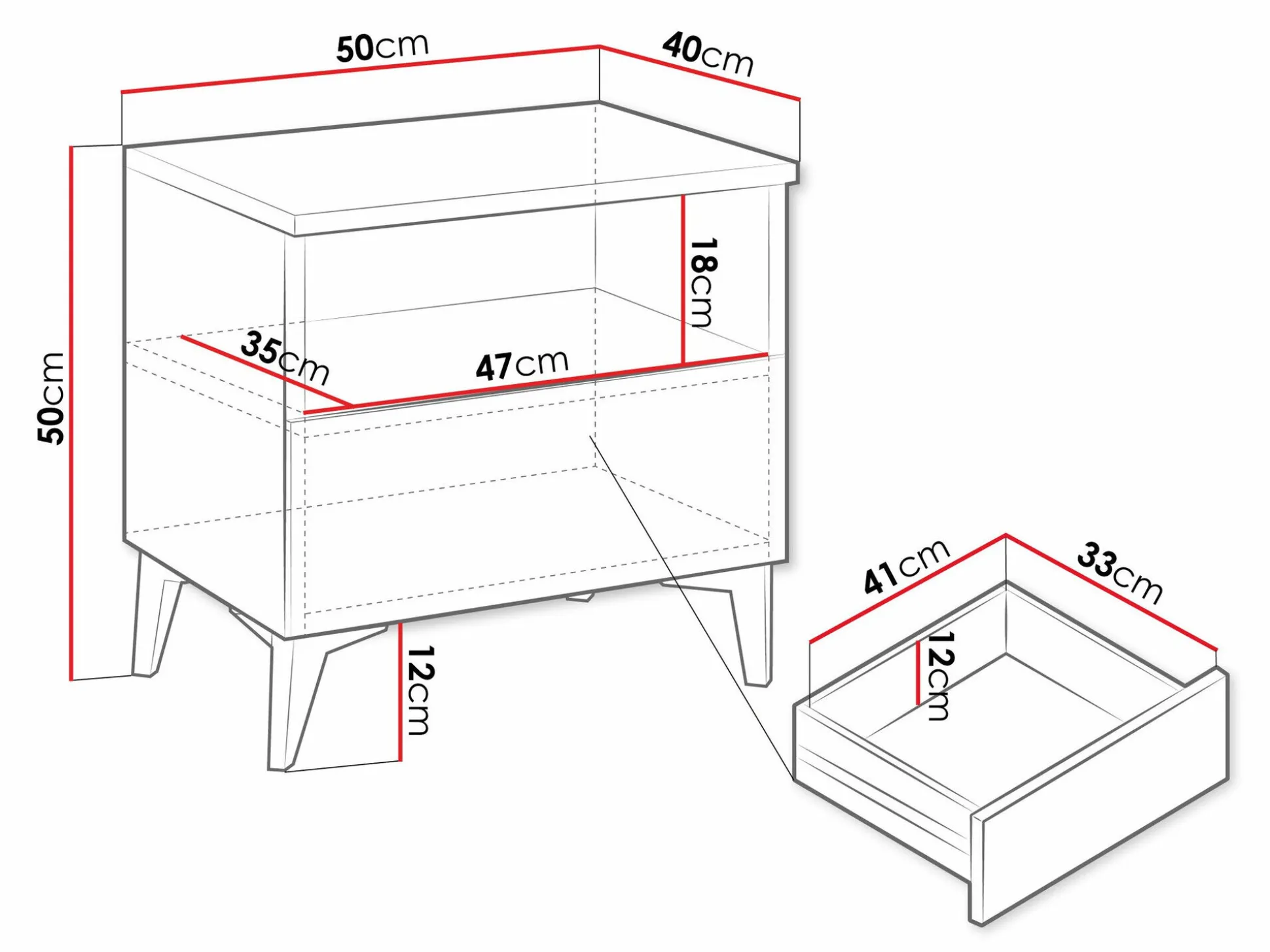 50cm
40cm
50cm
18cm
35cm
47cm
12cm
41cm
33cm
12cm