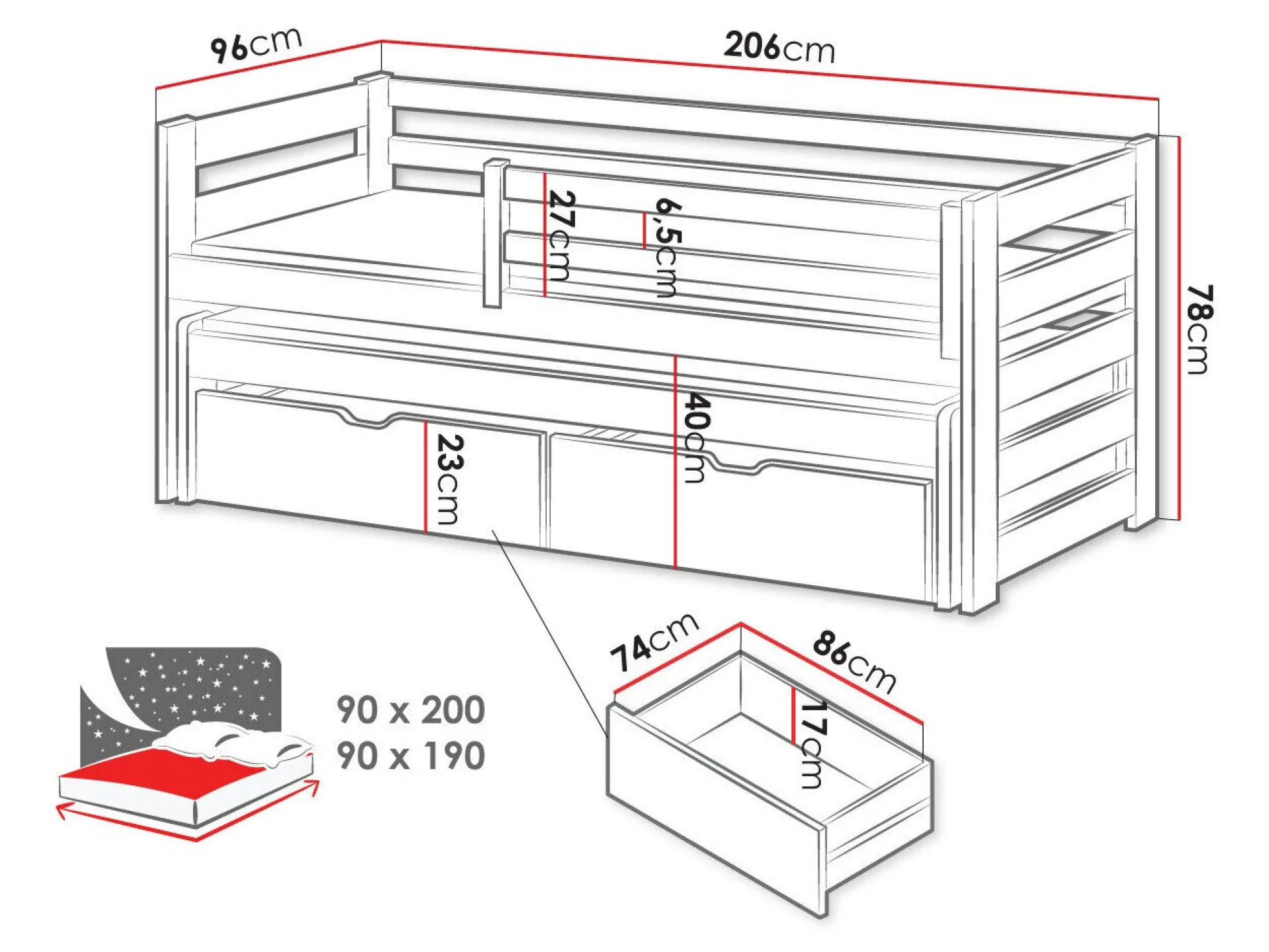 96cm
206cm
27cm
6,5cm
78cm
40cm
23cm
74cm
86cm
17cm
90 x 200
90 x 190