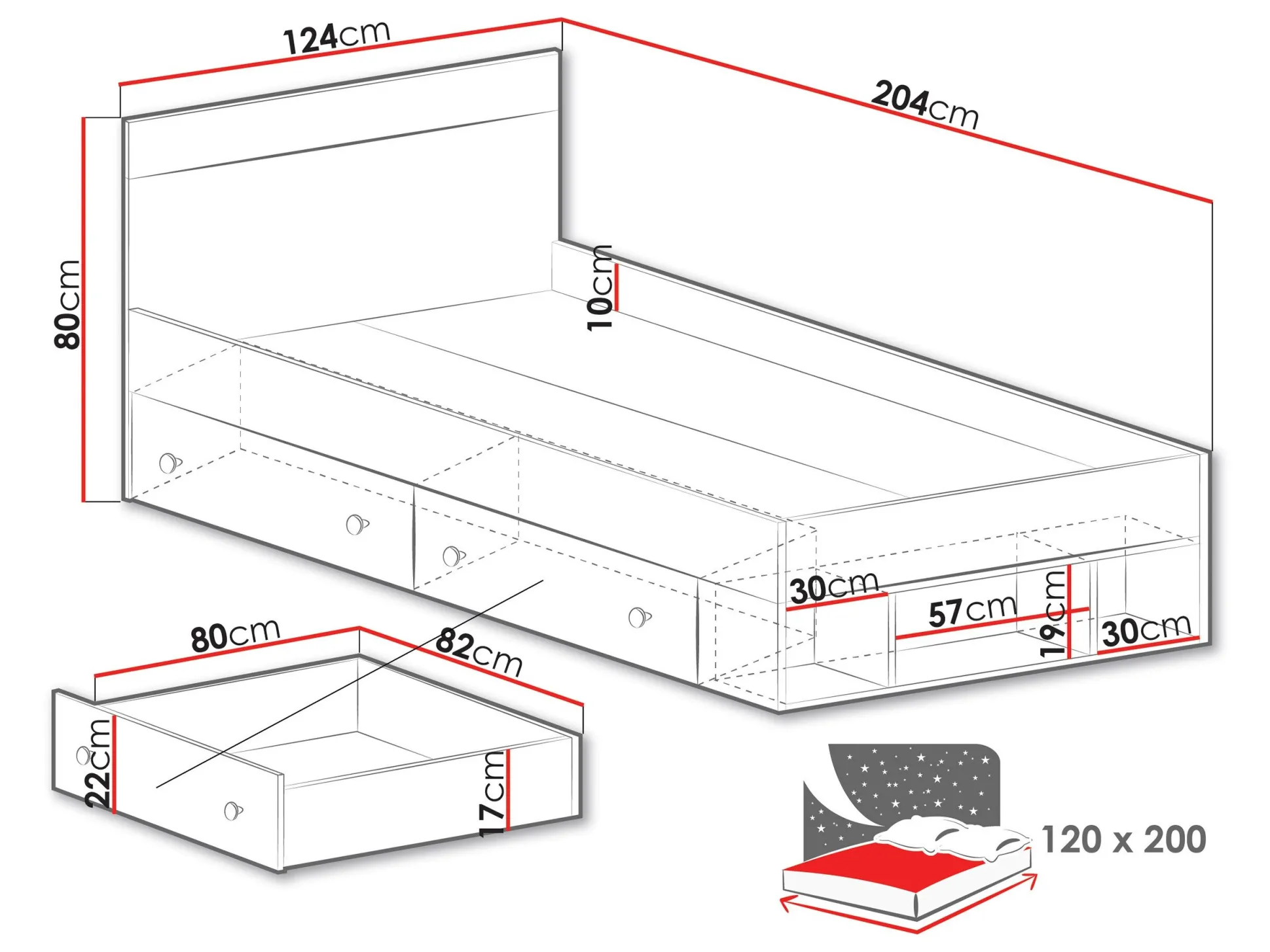 124cm

204cm

80cm

10cm

30cm

57cm

19cm

30cm

80cm

82cm

22cm

17cm

120 x 200