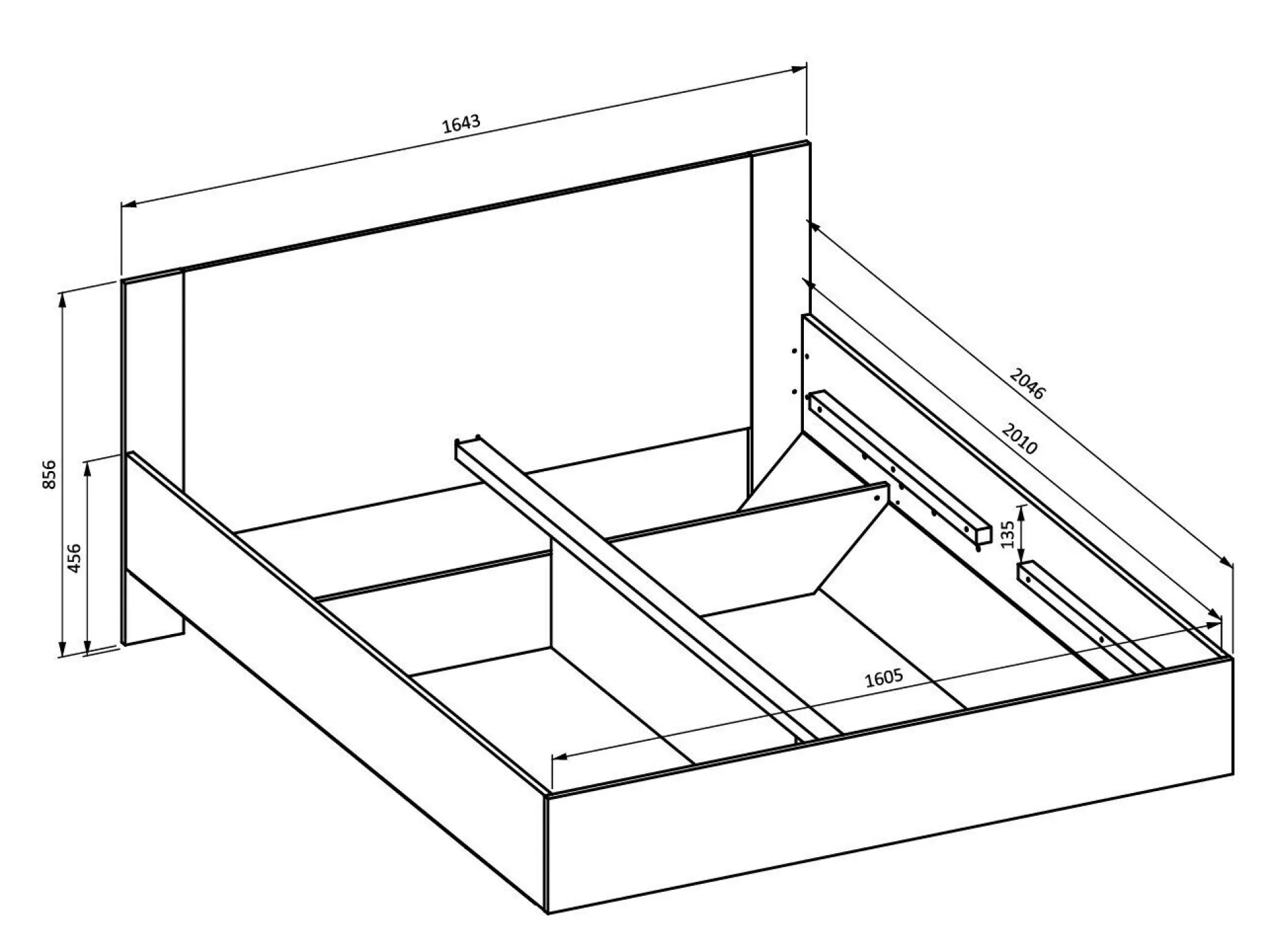 1643

856

456

2046

2010

135

1605