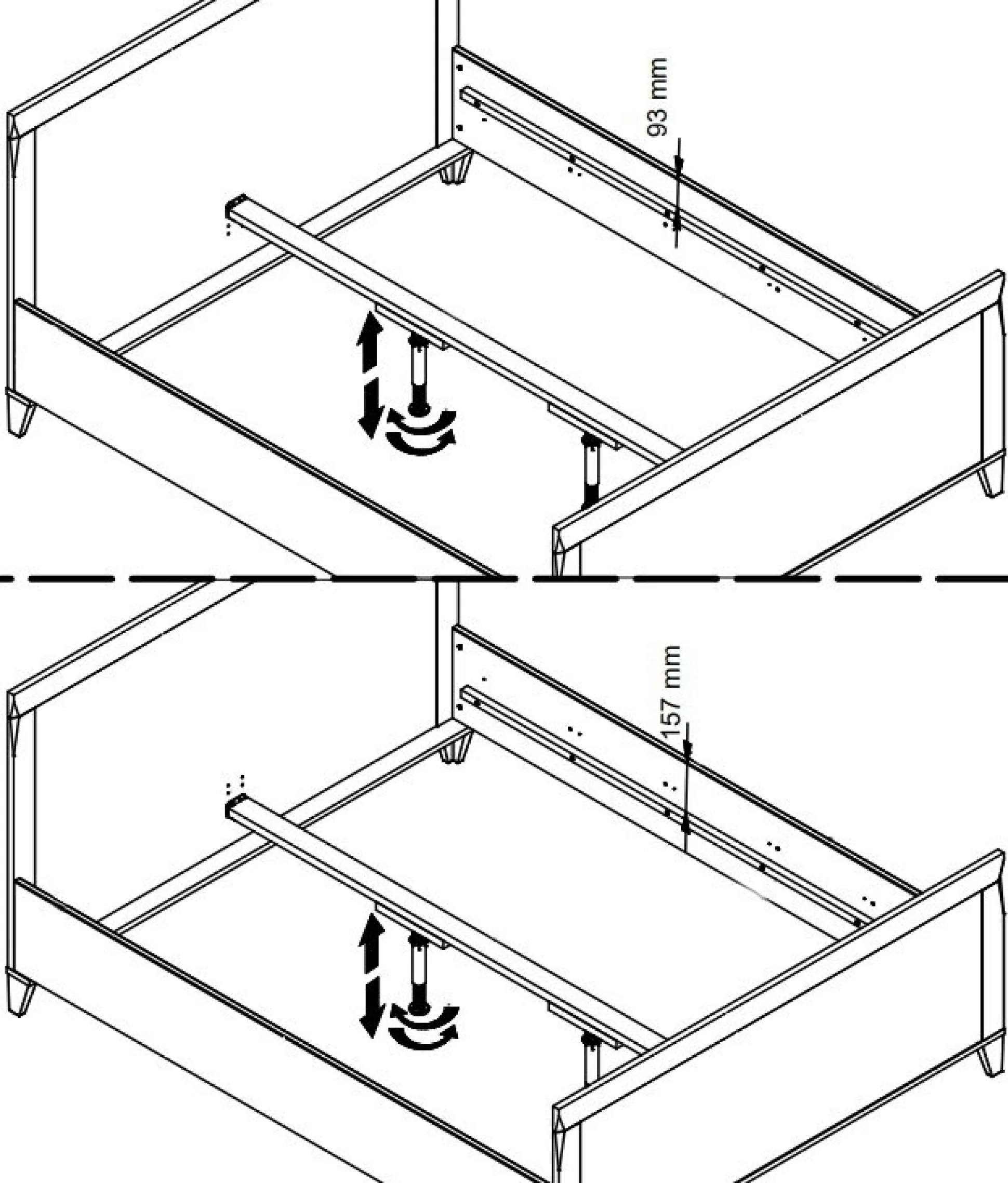 93 mm

157 mm